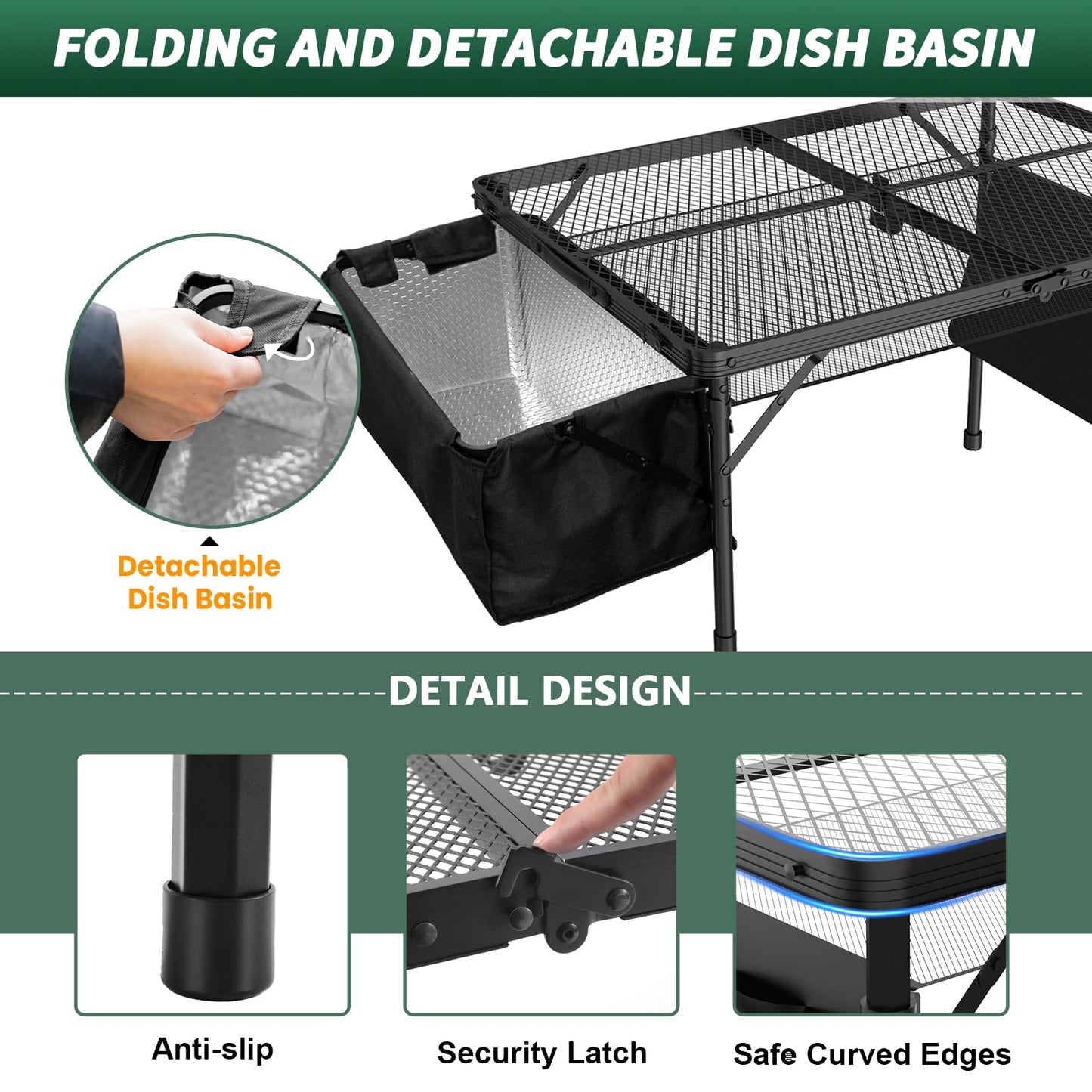 FOLDING AND DETACHABLE DISH BASIN

Detachable Dish Basin

DETAIL DESIGN

Anti-slip

Security Latch

Safe Curved Edges