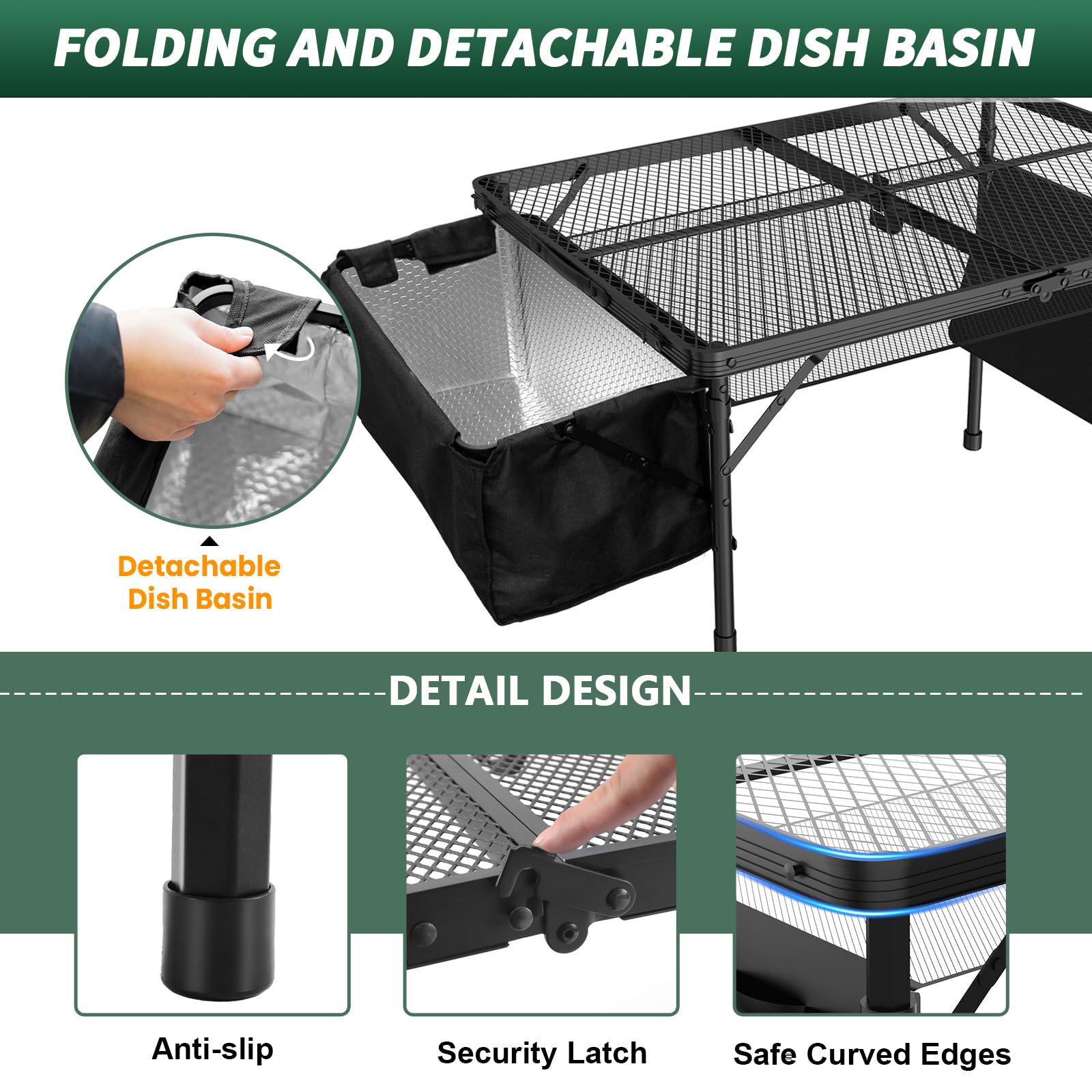 FOLDING AND DETACHABLE DISH BASIN

Detachable Dish Basin

DETAIL DESIGN

Anti-slip

Security Latch

Safe Curved Edges