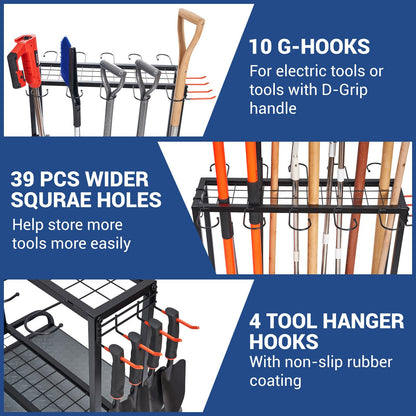 10 G-HOOKS
For electric tools or tools with D-Grip handle

39 PCS WIDER SQURAE HOLES
Help store more tools more easily

4 TOOL HANGER HOOKS
With non-slip rubber coating