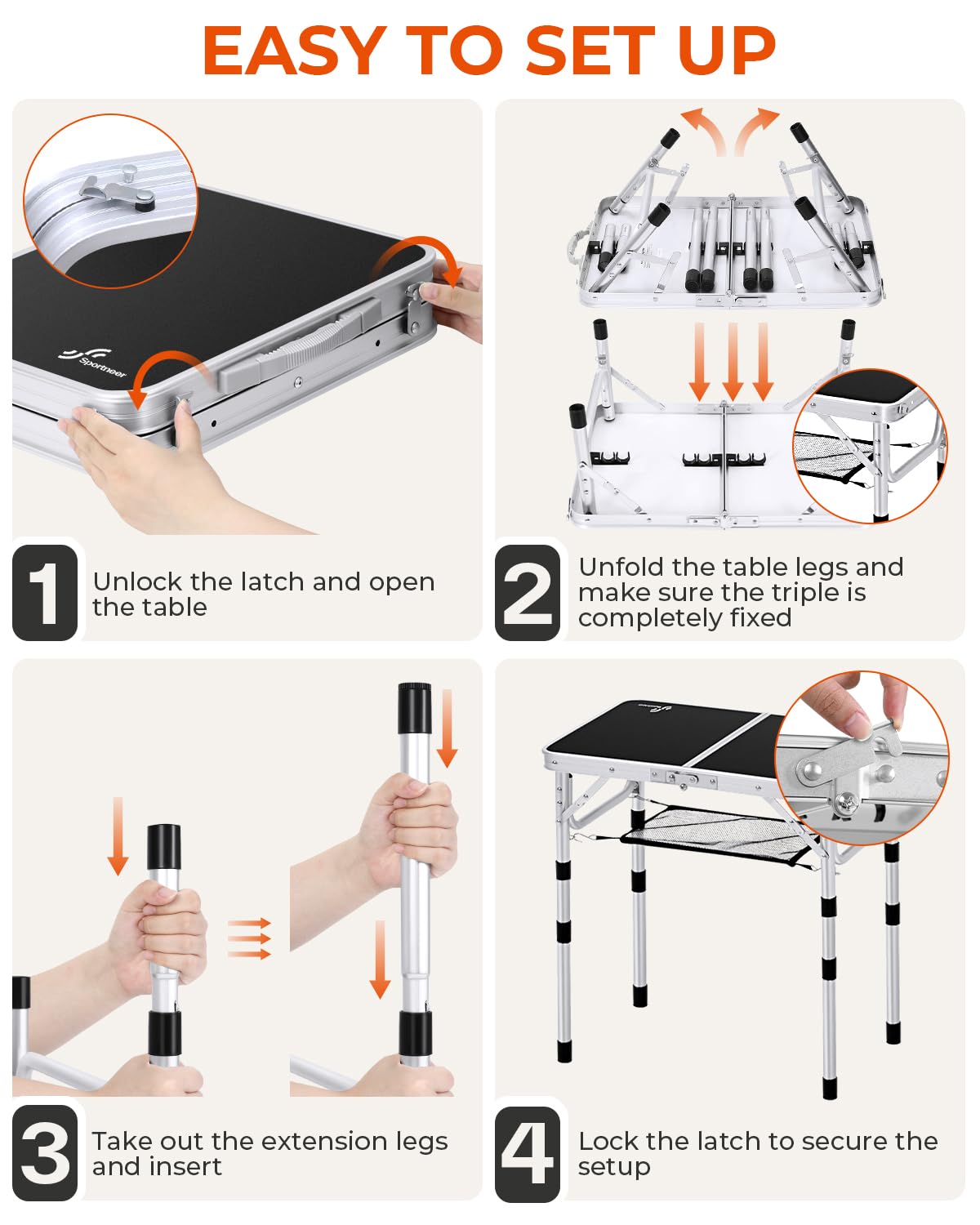 EASY TO SET UP

Sportneer

1 Unlock the latch and open the table

2 Unfold the table legs and make sure the triple is completely fixed

3 Take out the extension legs and insert

4 Lock the latch to secure the setup