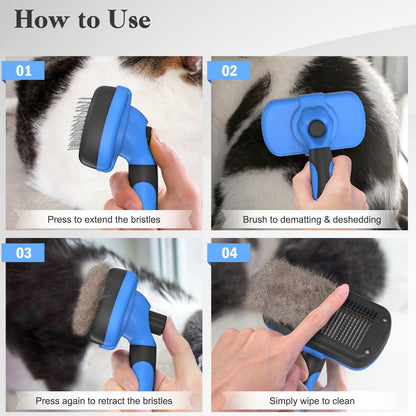 How to Use

01

Press to extend the bristles

02

Brush to dematting & deshedding

03

Press again to retract the bristles

04

Simply wipe to clean