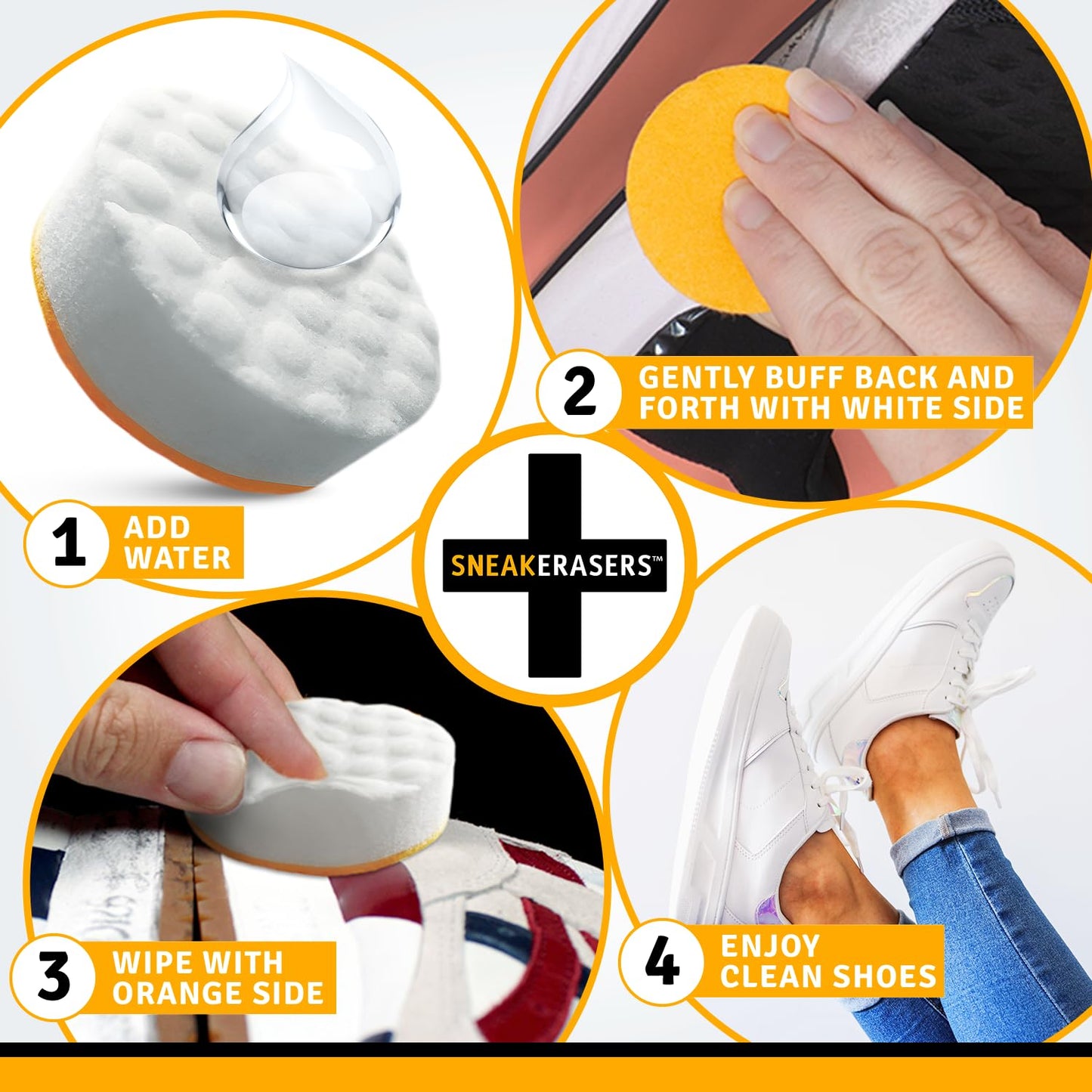 1 ADD WATER

2 GENTLY BUFF BACK AND FORTH WITH WHITE SIDE

SNEAKERASERS™

3 WIPE WITH ORANGE SIDE

4 ENJOY CLEAN SHOES