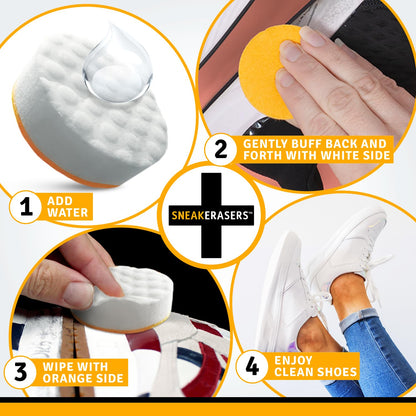 1 ADD WATER

2 GENTLY BUFF BACK AND FORTH WITH WHITE SIDE

SNEAKERASERS™

3 WIPE WITH ORANGE SIDE

4 ENJOY CLEAN SHOES