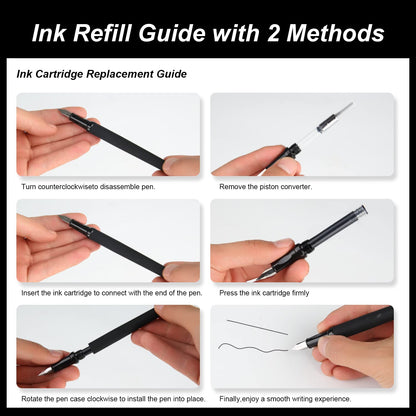 Ink Refill Guide with 2 Methods

Ink Cartridge Replacement Guide

Turn counterclockwiseto disassemble pen.

Remove the piston converter.

Insert the ink cartridge to connect with the end of the pen.

Press the ink cartridge firmly

Rotate the pen case clockwise to install the pen into place.

Finally,enjoy a smooth writing experience.