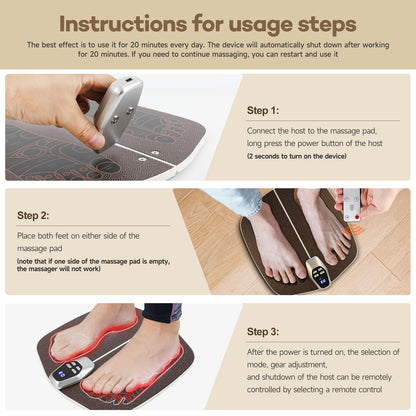 Instructions for usage steps

The best effect is to use it for 20 minutes every day. The device will automatically shut down after working for 20 minutes. If you need to continue massaging, you can restart and use it

Step 1:

Connect the host to the massage pad, long press the power button of the host

(2 seconds to turn on the device)

Step 2:

Place both feet on either side of the massage pad

(note that if one side of the massage pad is empty, the massager will not work)

Step 3:

After the power is turned on, the selection of mode, gear adjustment,
and shutdown of the host can be remotely controlled by selecting a remote control