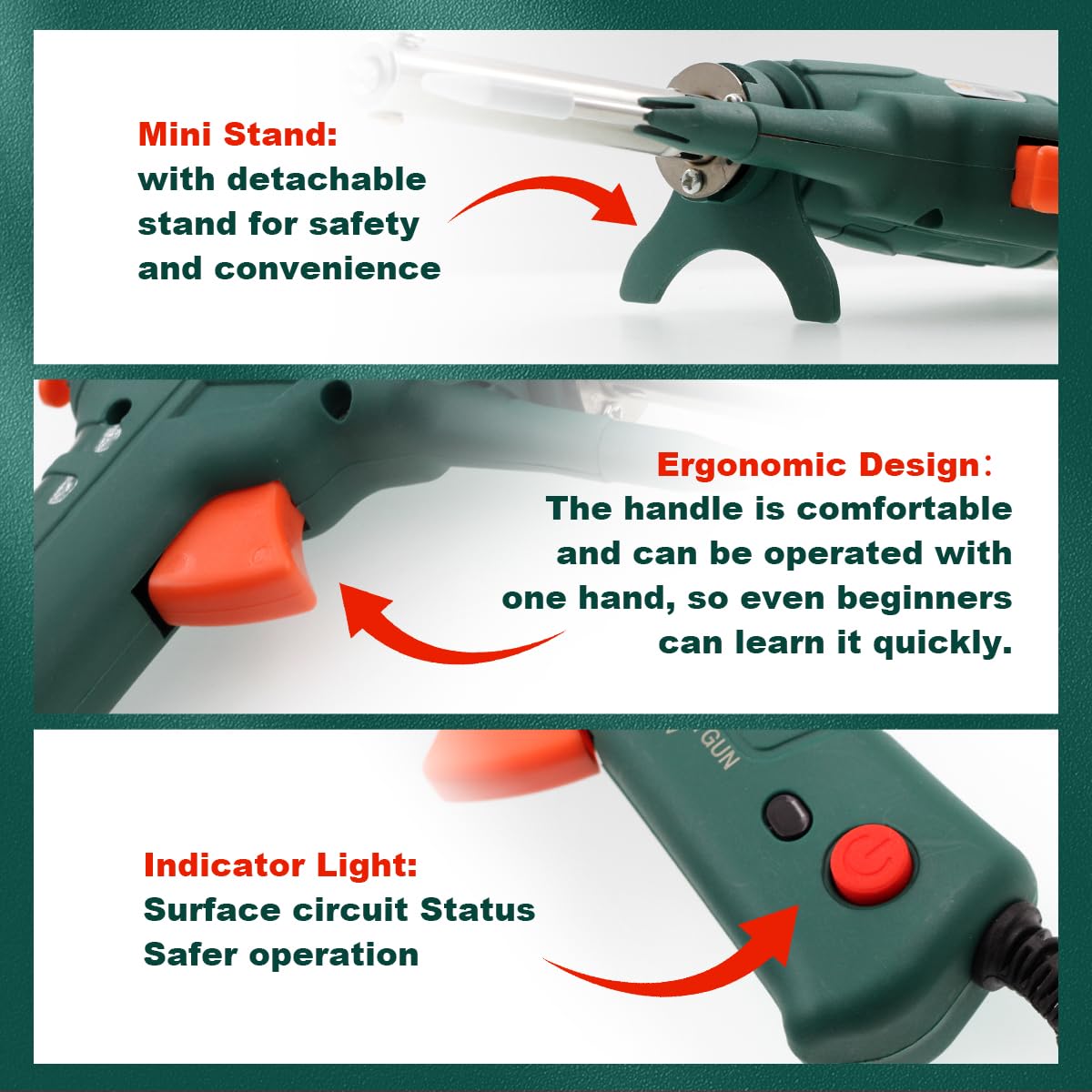 Mini Stand:
with detachable stand for safety and convenience

Ergonomic Design：
The handle is comfortable and can be operated with one hand, so even beginners can learn it quickly.

GUN

Indicator Light:
Surface circuit Status
Safer operation