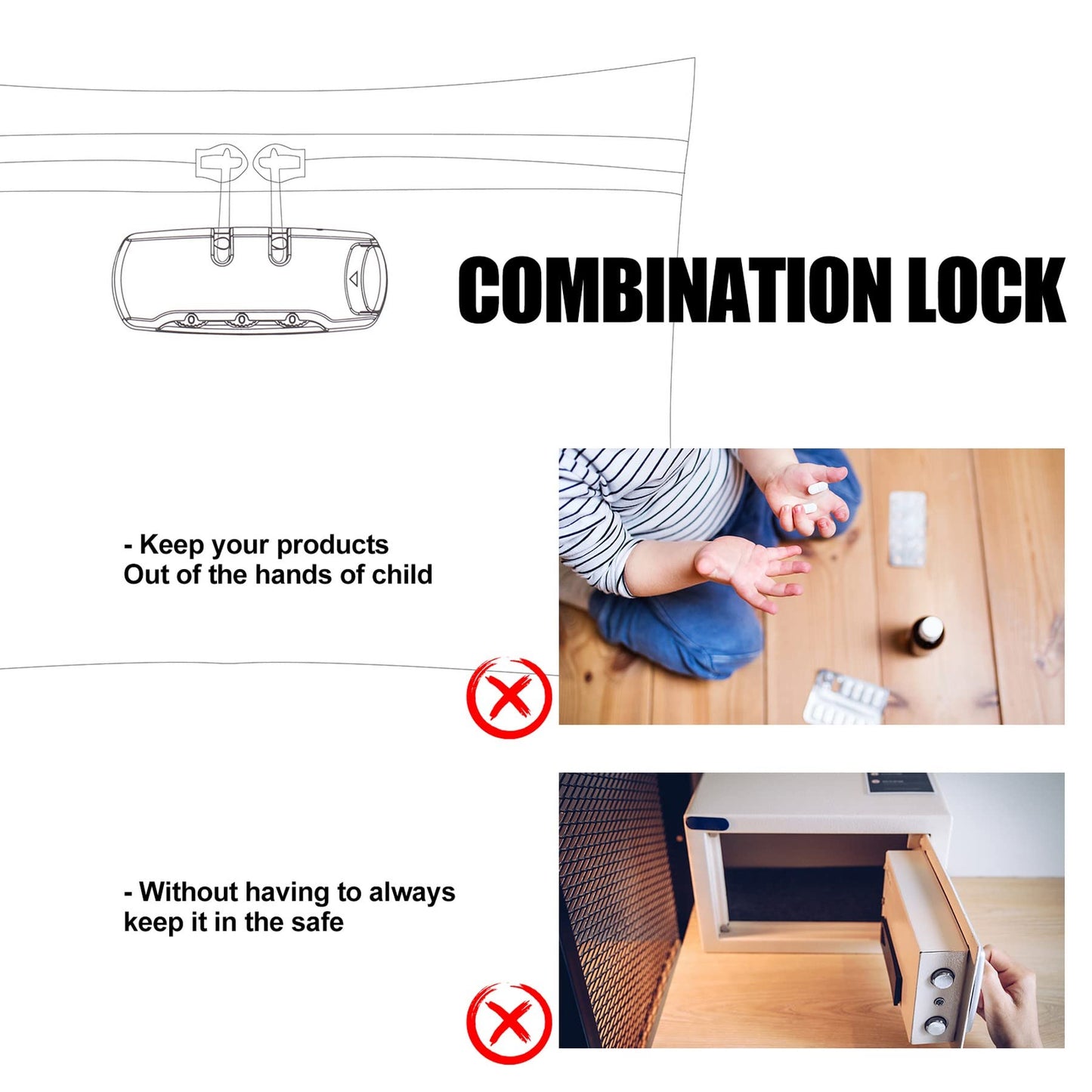 COMBINATION LOCK

- Keep your products
Out of the hands of child

- Without having to always
keep it in the safe