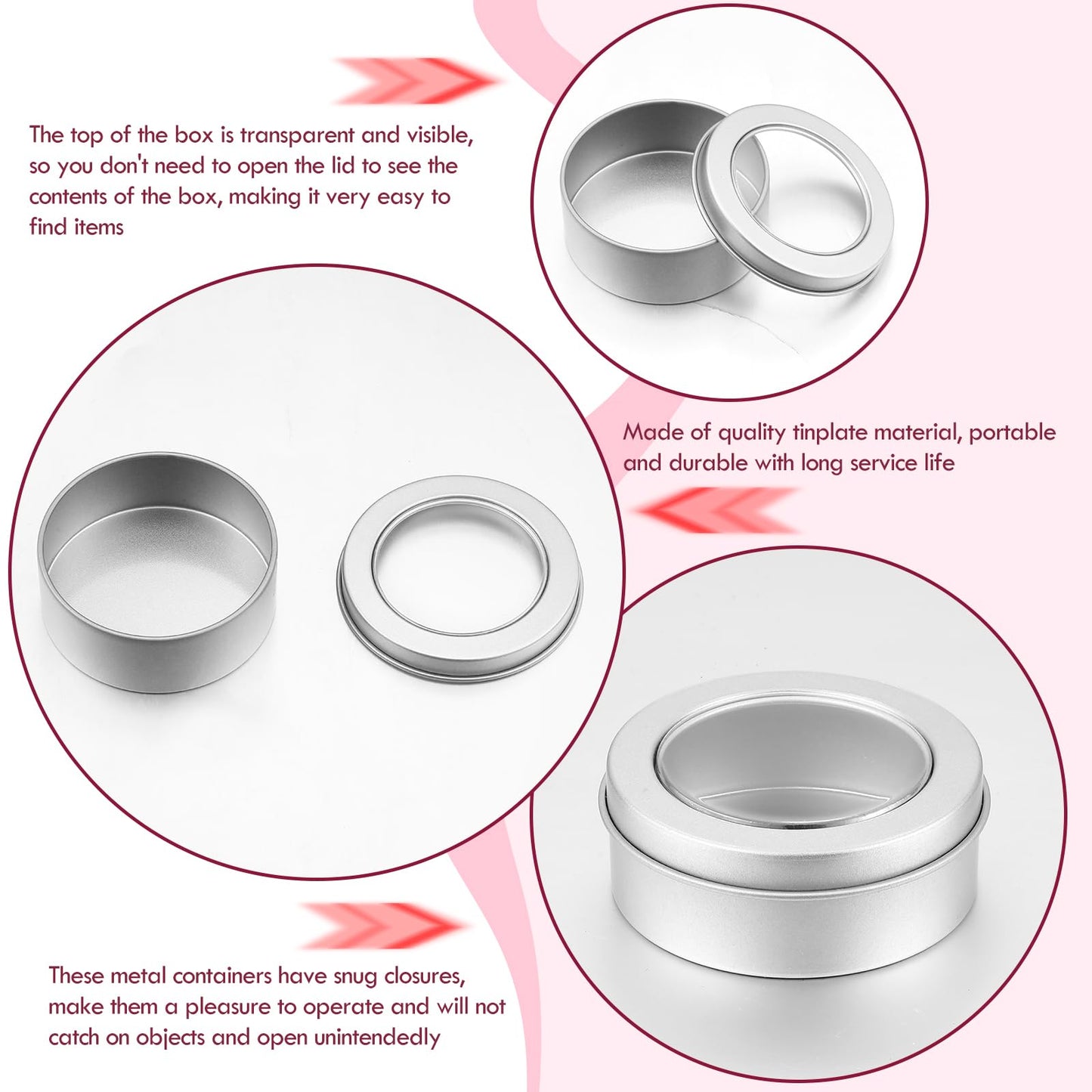 The top of the box is transparent and visible, so you don't need to open the lid to see the contents of the box, making it very easy to find items

Made of quality tinplate material, portable and durable with long service life

These metal containers have snug closures, make them a pleasure to operate and will not catch on objects and open unintendedly