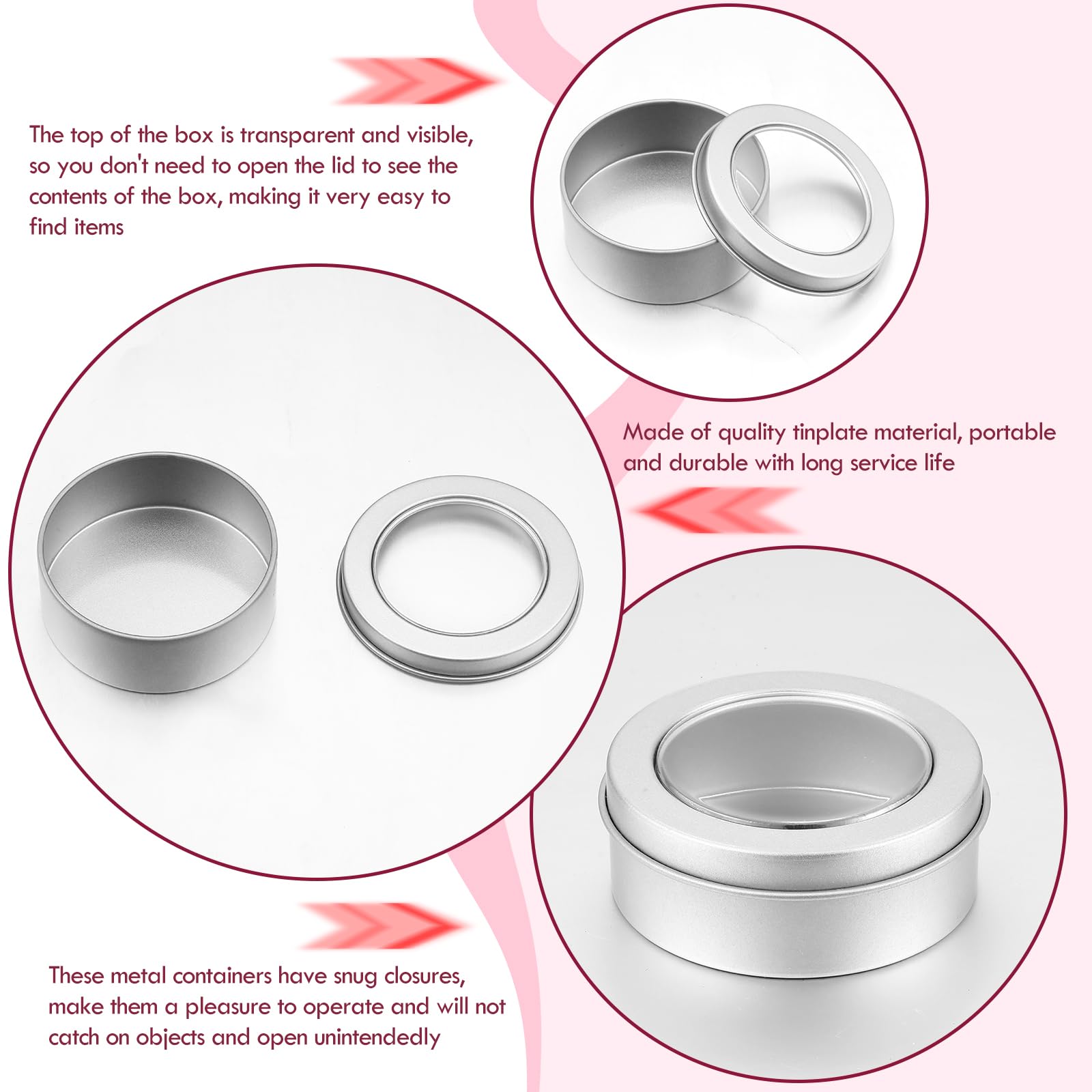 The top of the box is transparent and visible, so you don't need to open the lid to see the contents of the box, making it very easy to find items

Made of quality tinplate material, portable and durable with long service life

These metal containers have snug closures, make them a pleasure to operate and will not catch on objects and open unintendedly