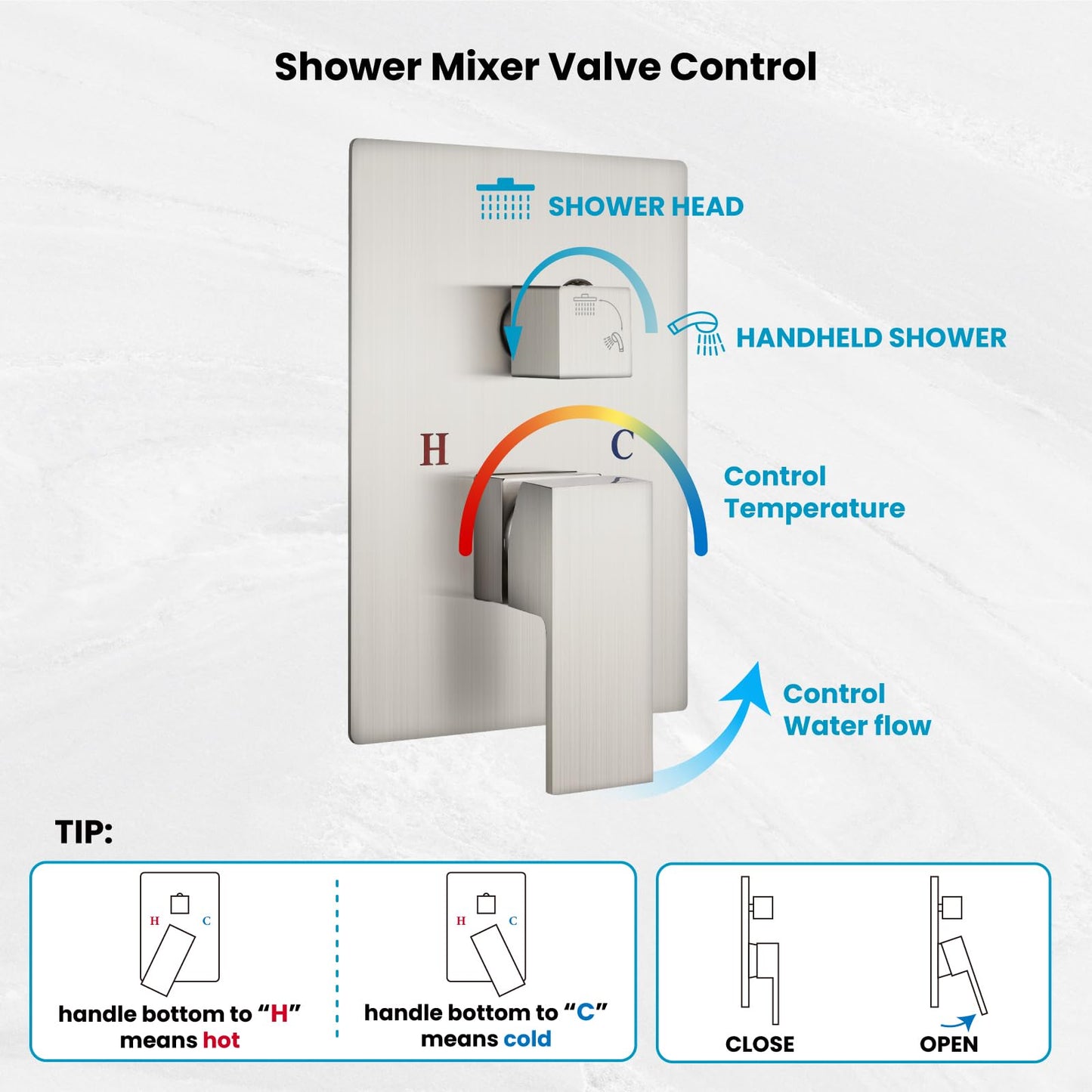 Shower Mixer Valve Control

SHOWER HEAD

HANDHELD SHOWER

H

C

Control Temperature

Control Water flow

TIP:

H C

handle bottom to “H” means hot

H C

handle bottom to “C” means cold

CLOSE

OPEN