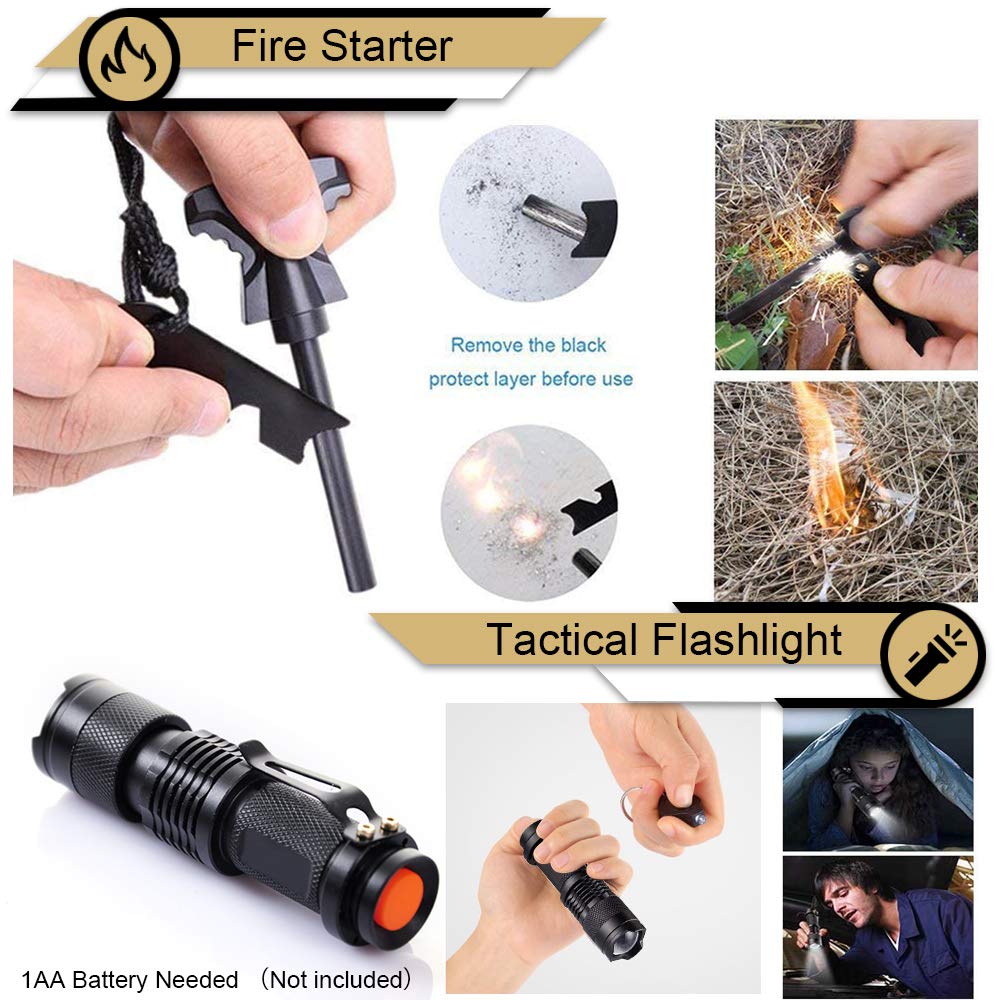 Fire Starter

Remove the black protect layer before use

Tactical Flashlight

1AA Battery Needed (Not included)