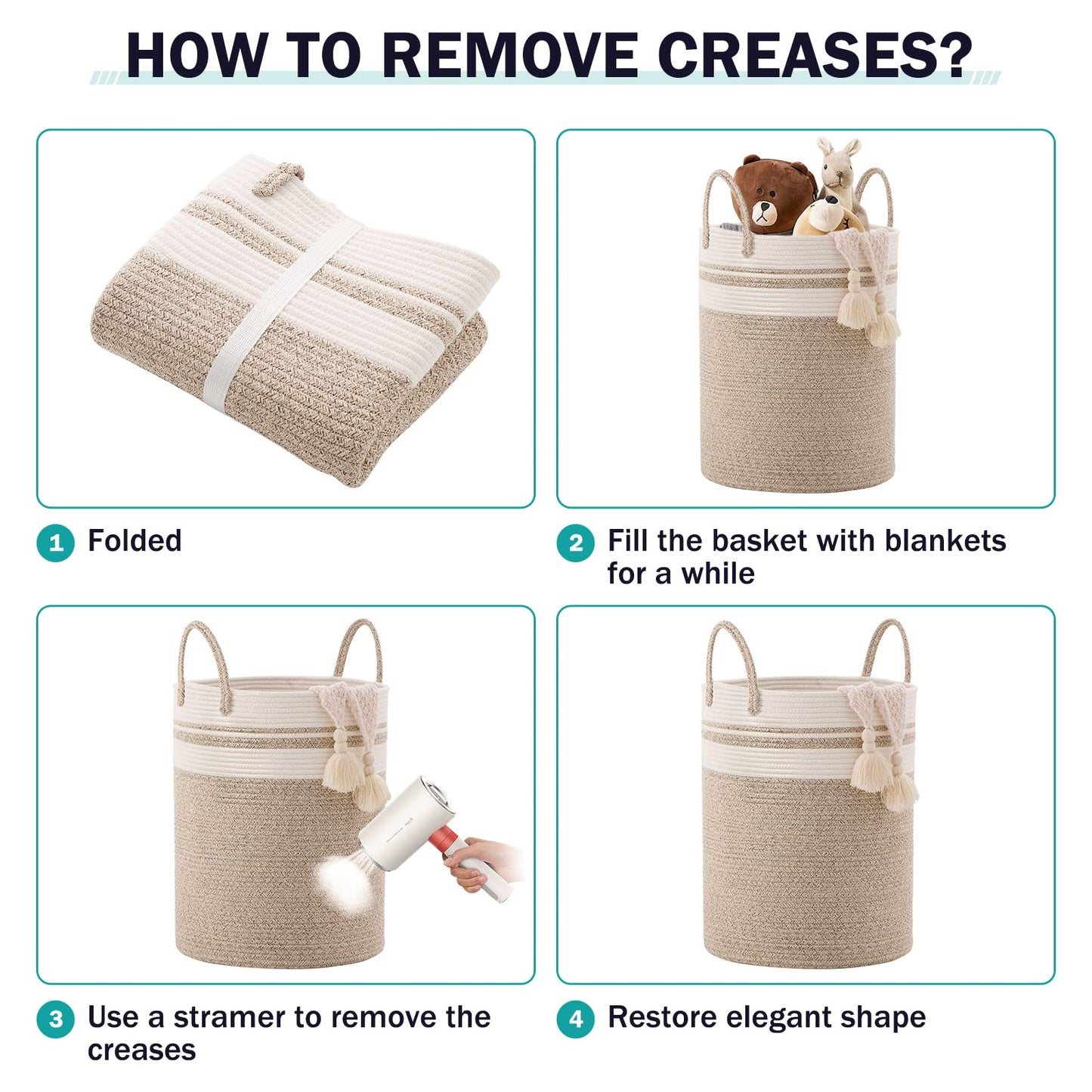 HOW TO REMOVE CREASES?

1 Folded

2 Fill the basket with blankets for a while

3 Use a stramer to remove the creases

4 Restore elegant shape