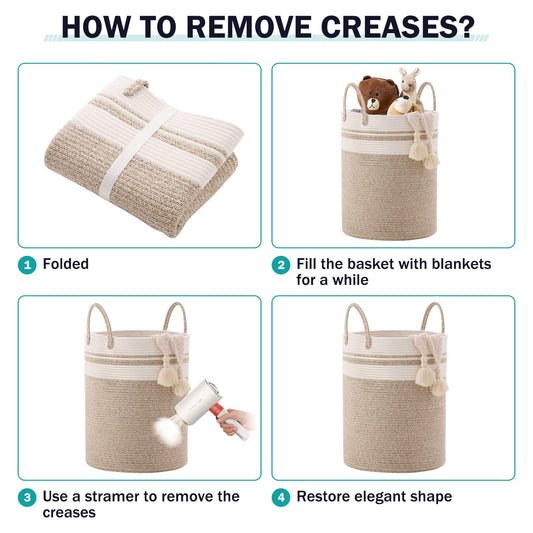 HOW TO REMOVE CREASES?

1 Folded

2 Fill the basket with blankets for a while

3 Use a stramer to remove the creases

4 Restore elegant shape