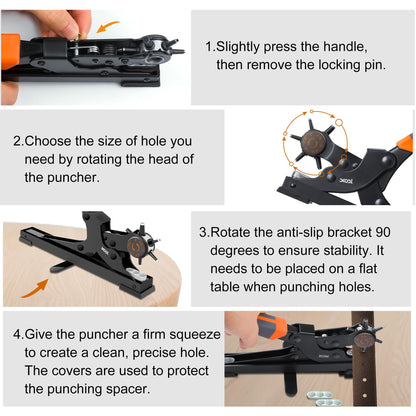 1.Slightly press the handle, then remove the locking pin.

2.Choose the size of hole you need by rotating the head of the puncher.

3.Rotate the anti-slip bracket 90 degrees to ensure stability. It needs to be placed on a flat table when punching holes.

4.Give the puncher a firm squeeze to create a clean, precise hole. The covers are used to protect the punching spacer.