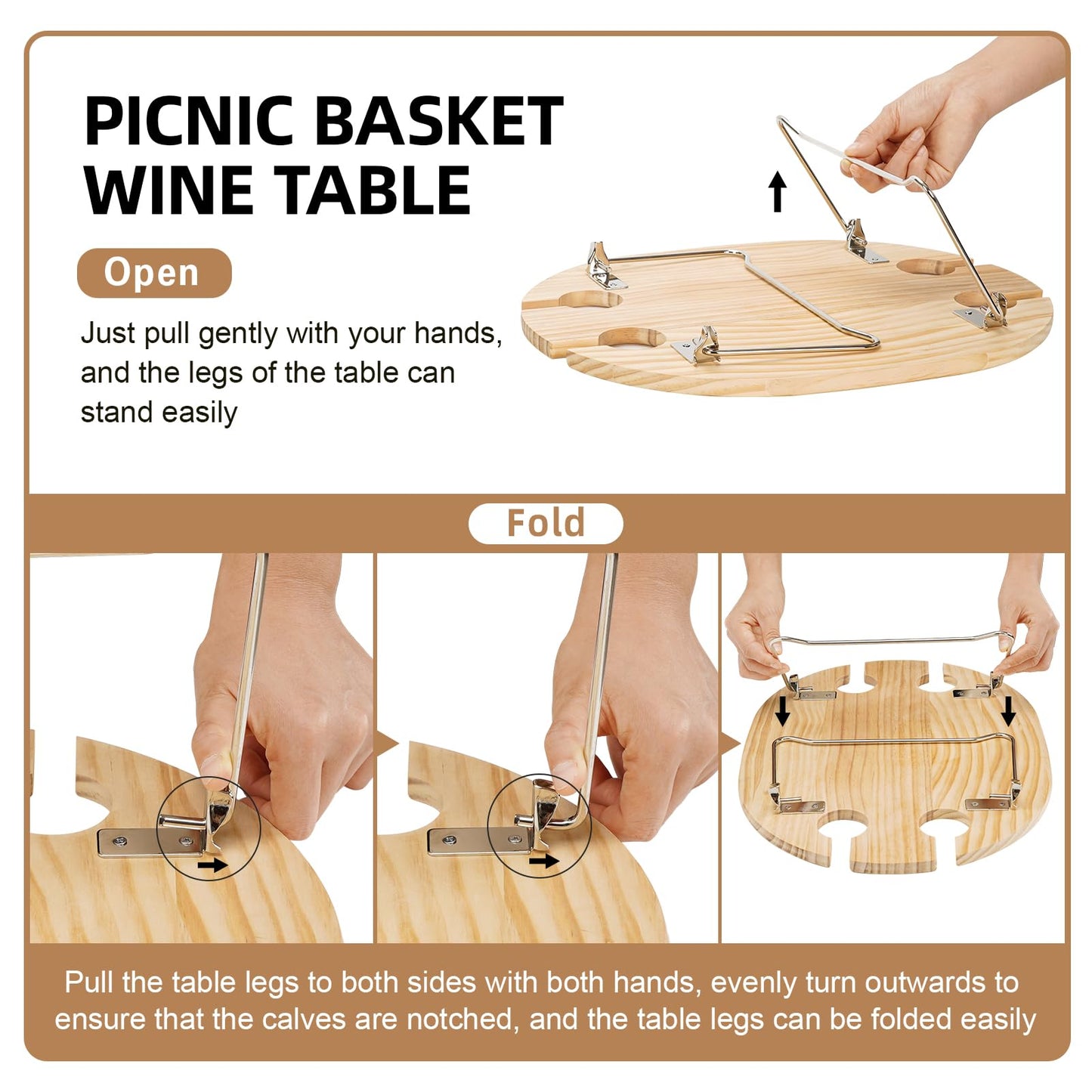 PICNIC BASKET
WINE TABLE

Open

Just pull gently with your hands, and the legs of the table can stand easily

Fold

Pull the table legs to both sides with both hands, evenly turn outwards to ensure that the calves are notched, and the table legs can be folded easily