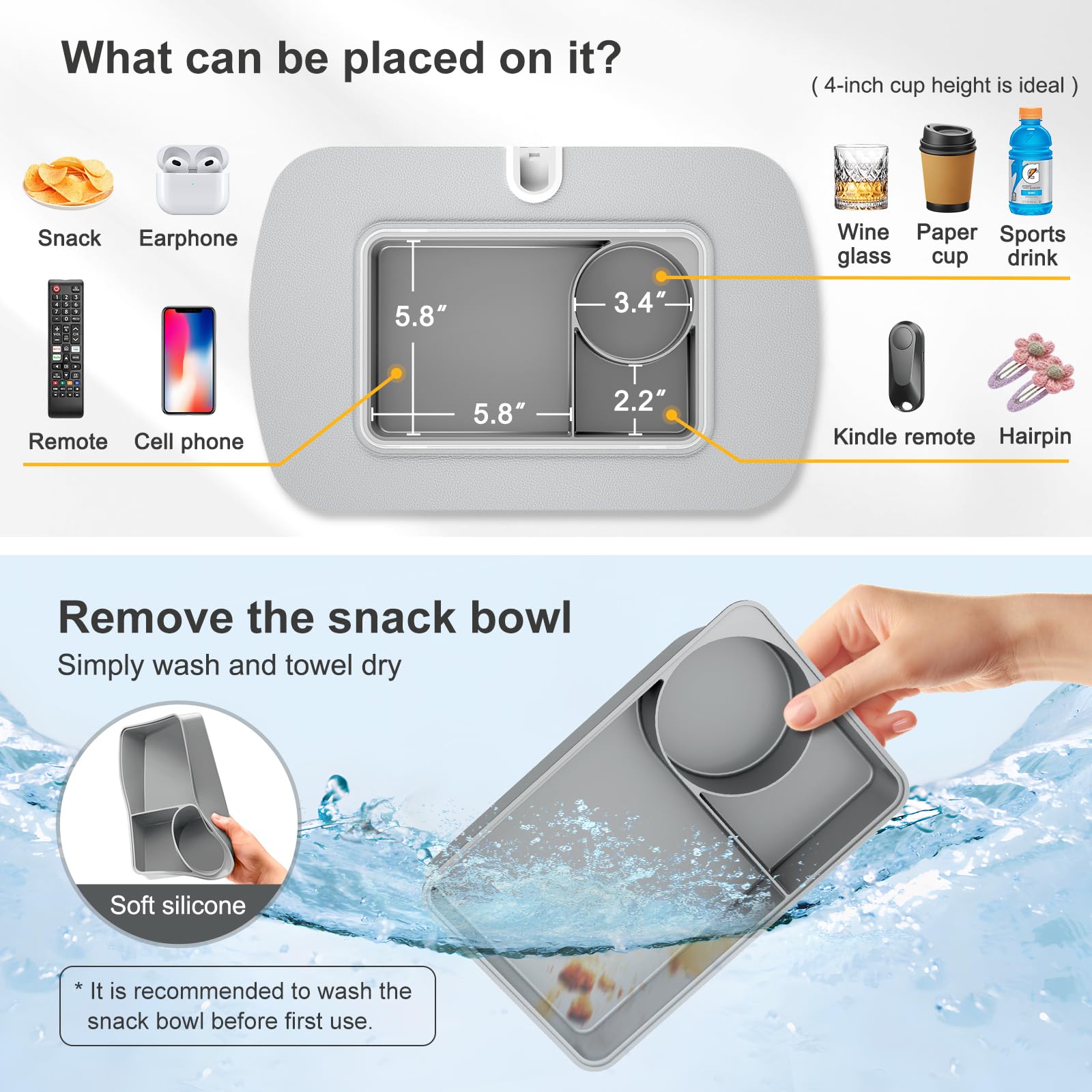 What can be placed on it?

( 4-inch cup height is ideal )

Snack

Earphone

Remote

Cell phone

5.8″

5.8″

3.4″

2.2″

Wine glass

Paper cup

Sports drink

Kindle remote

Hairpin

Remove the snack bowl

Simply wash and towel dry

Soft silicone

* It is recommended to wash the snack bowl before first use.