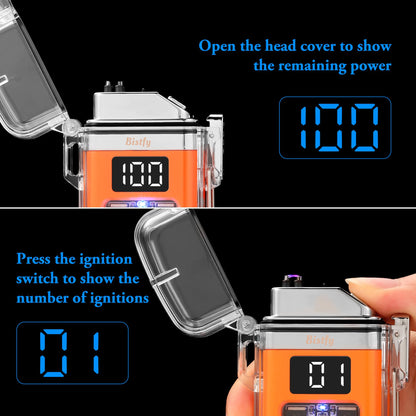 Open the head cover to show the remaining power

100

Bistfy

100

Press the ignition switch to show the number of ignitions

01

Bistfy

01