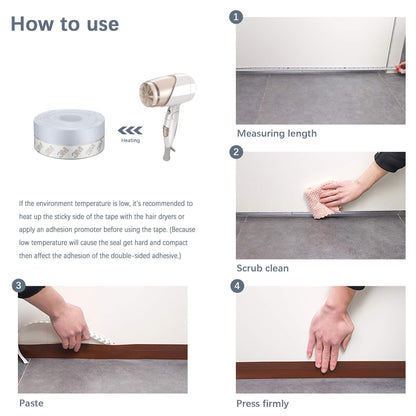 How to use

Heating

If the environment temperature is low, it's recommended to heat up the sticky side of the tape with the hair dryers or apply an adhesion promoter before using the tape. (Because low temperature will cause the seal get hard and compact then affect the adhesion of the double-sided adhesive.)

1
Measuring length

2
Scrub clean

3
Paste

4
Press firmly