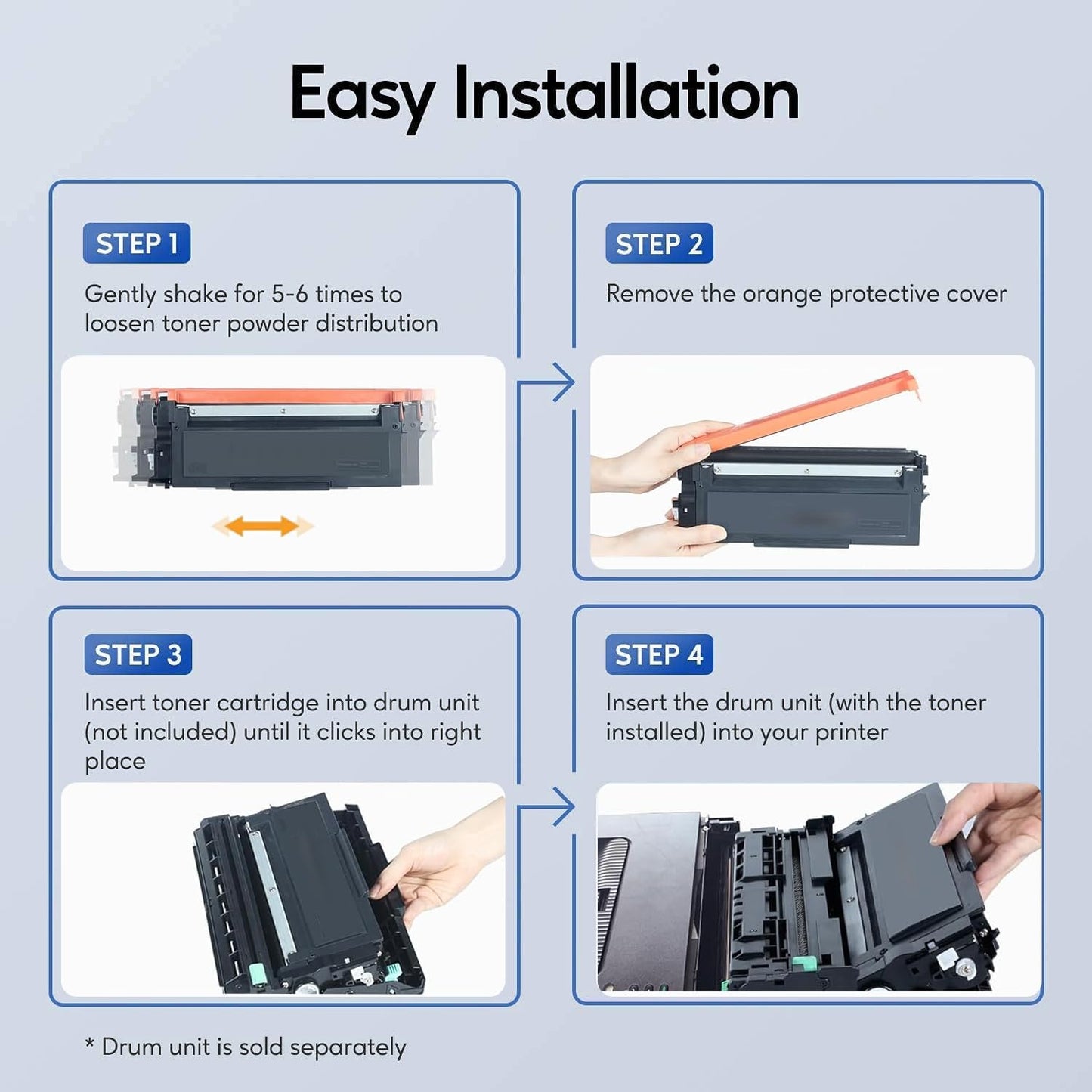 Easy Installation

STEP 1
Gently shake for 5-6 times to loosen toner powder distribution

STEP 2
Remove the orange protective cover

STEP 3
Insert toner cartridge into drum unit (not included) until it clicks into right place

STEP 4
Insert the drum unit (with the toner installed) into your printer

* Drum unit is sold separately