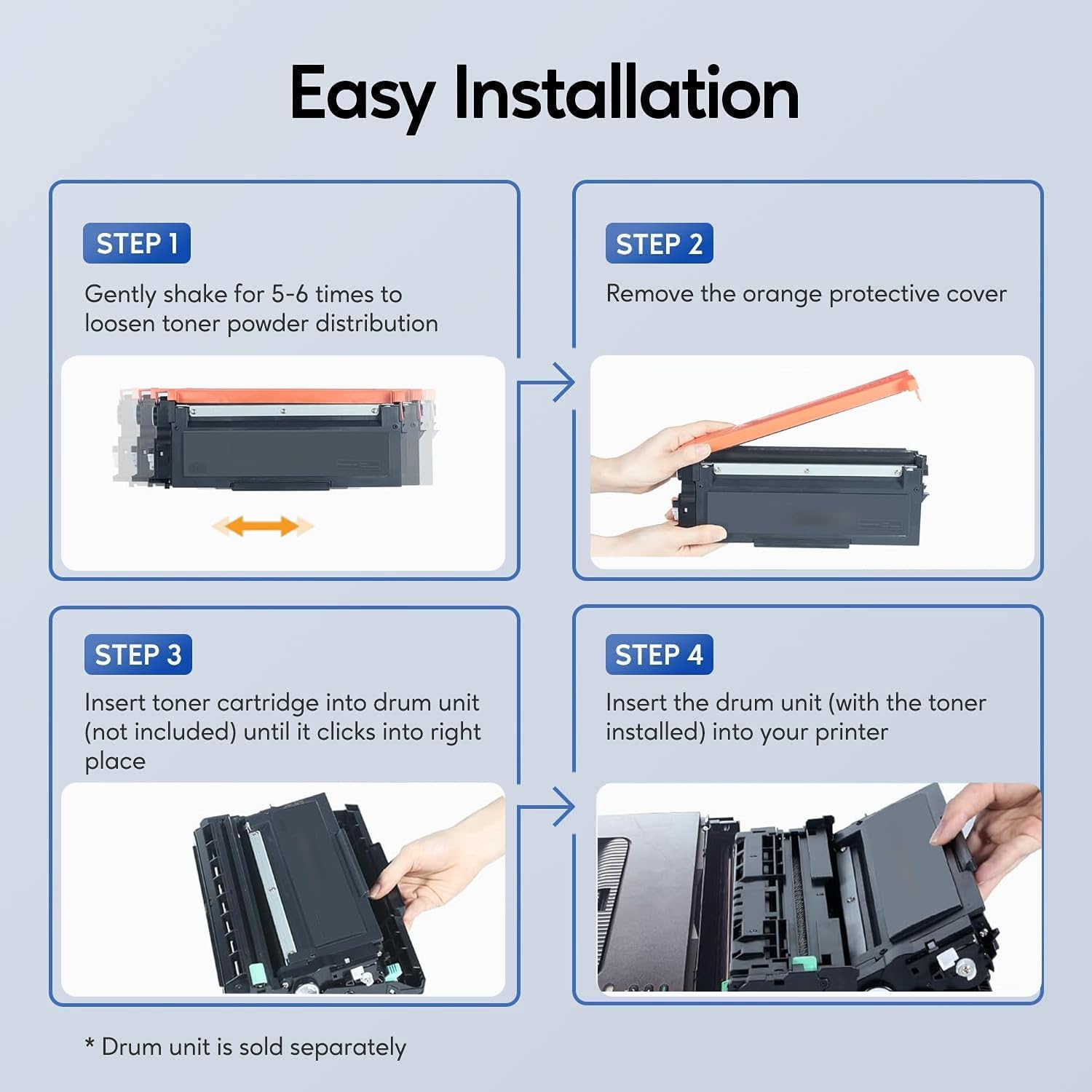 Easy Installation

STEP 1

Gently shake for 5-6 times to loosen toner powder distribution

STEP 2

Remove the orange protective cover

STEP 3

Insert toner cartridge into drum unit (not included) until it clicks into right place

STEP 4

Insert the drum unit (with the toner installed) into your printer

* Drum unit is sold separately