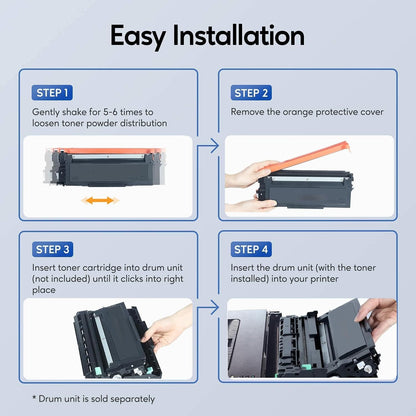 Easy Installation

STEP 1

Gently shake for 5-6 times to loosen toner powder distribution

STEP 2

Remove the orange protective cover

STEP 3

Insert toner cartridge into drum unit (not included) until it clicks into right place

STEP 4

Insert the drum unit (with the toner installed) into your printer

* Drum unit is sold separately