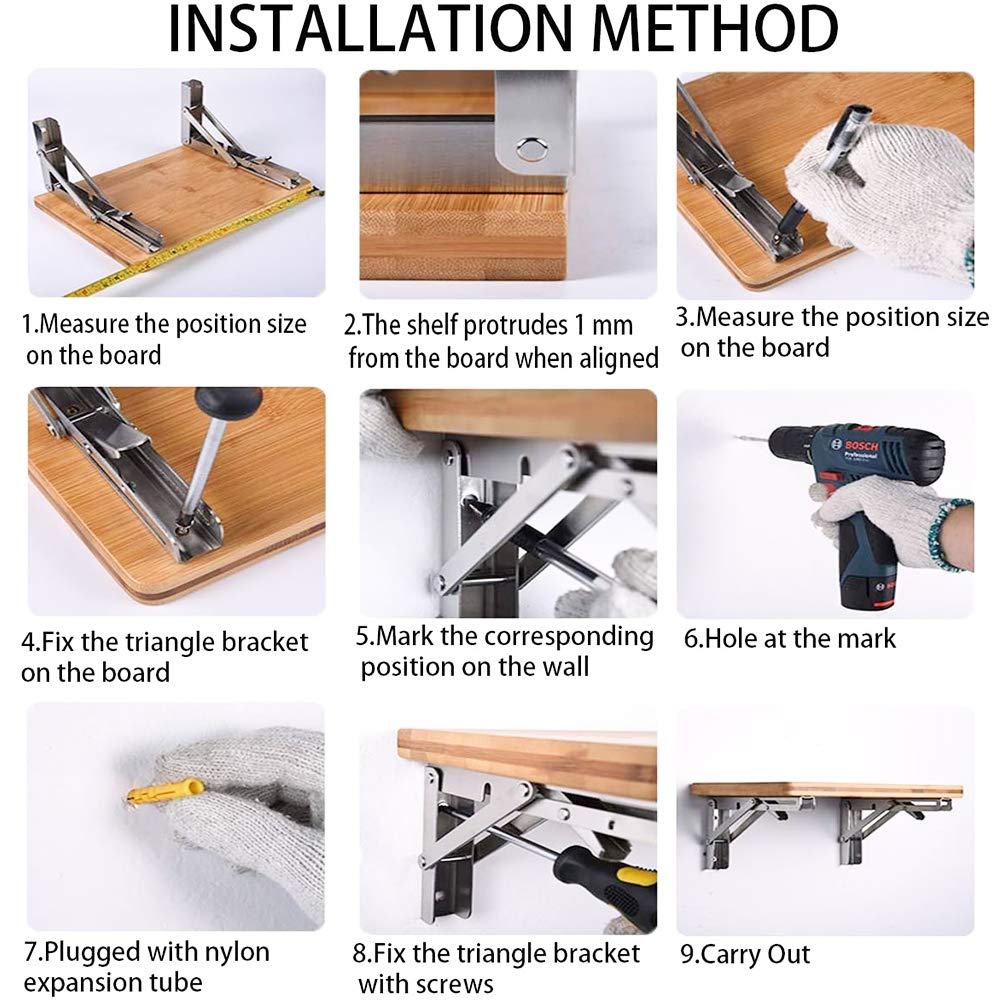 INSTALLATION METHOD

1.Measure the position size on the board

2.The shelf protrudes 1 mm from the board when aligned

3.Measure the position size on the board

4.Fix the triangle bracket on the board

5.Mark the corresponding position on the wall

BOSCH
Professional

6.Hole at the mark

7.Plugged with nylon expansion tube

8.Fix the triangle bracket with screws

9.Carry Out