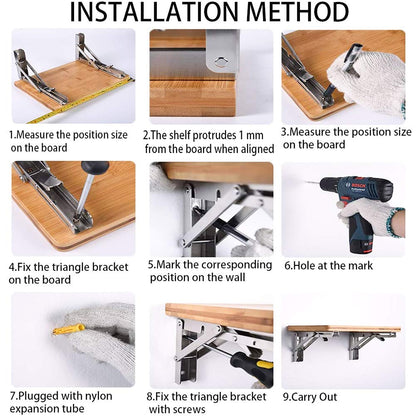 INSTALLATION METHOD

1.Measure the position size on the board

2.The shelf protrudes 1 mm from the board when aligned

3.Measure the position size on the board

4.Fix the triangle bracket on the board

5.Mark the corresponding position on the wall

BOSCH

6.Hole at the mark

7.Plugged with nylon expansion tube

8.Fix the triangle bracket with screws

9.Carry Out