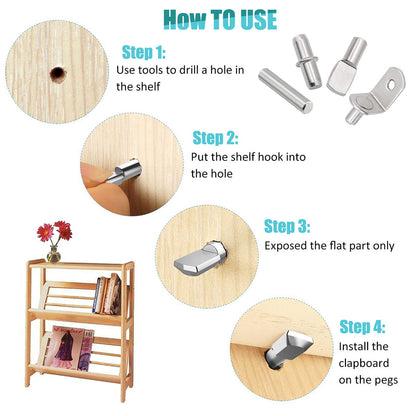 How TO USE

Step 1:
Use tools to drill a hole in the shelf

Step 2:
Put the shelf hook into the hole

Step 3:
Exposed the flat part only

Step 4:
Install the clapboard on the pegs