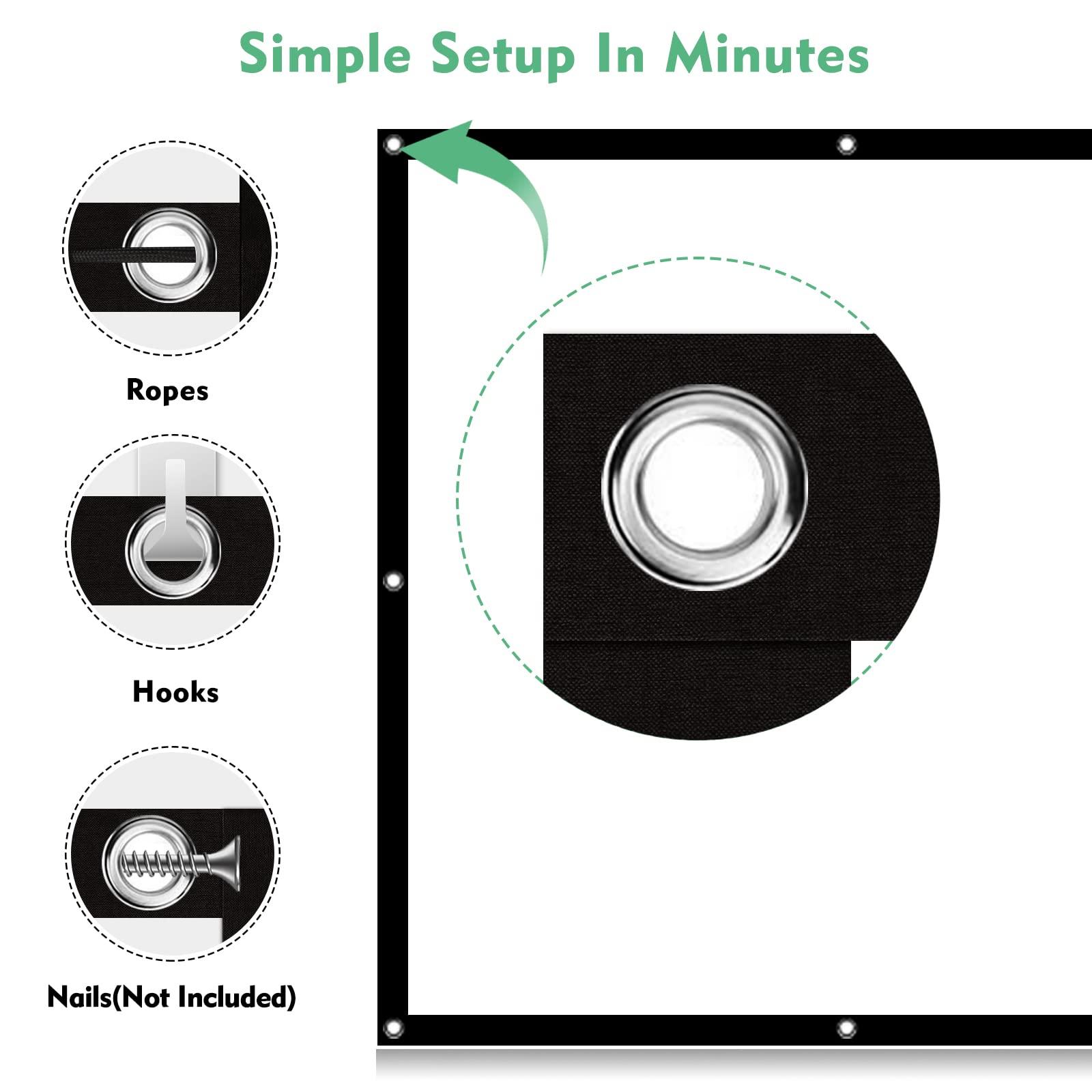 Simple Setup In Minutes

Ropes

Hooks

Nails(Not Included)