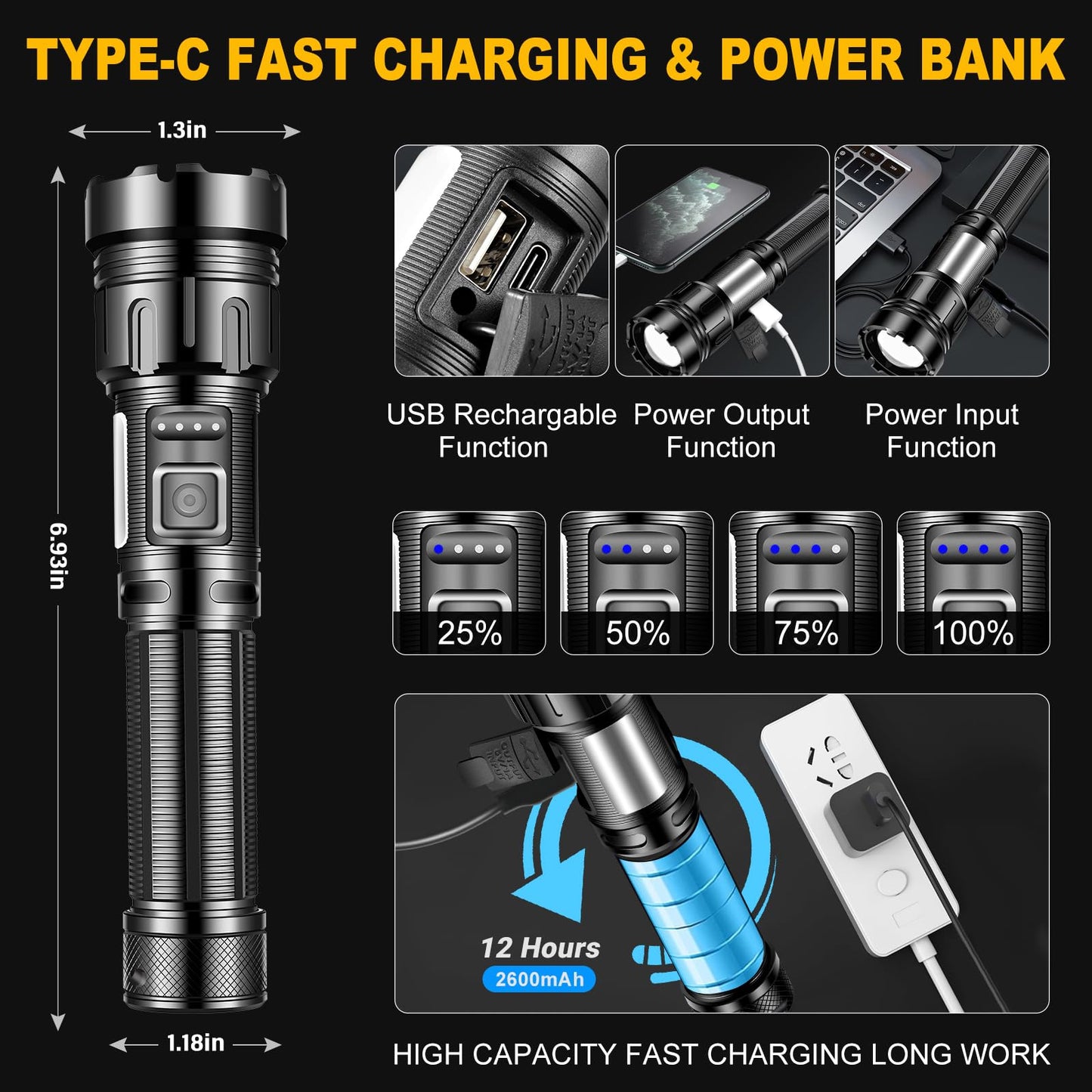 TYPE-C FAST CHARGING & POWER BANK

1.3in

6.93in

1.18in

USB Rechargable Function

Power Output Function

Power Input Function

25%

50%

75%

100%

12 Hours

2600mAh

HIGH CAPACITY FAST CHARGING LONG WORK