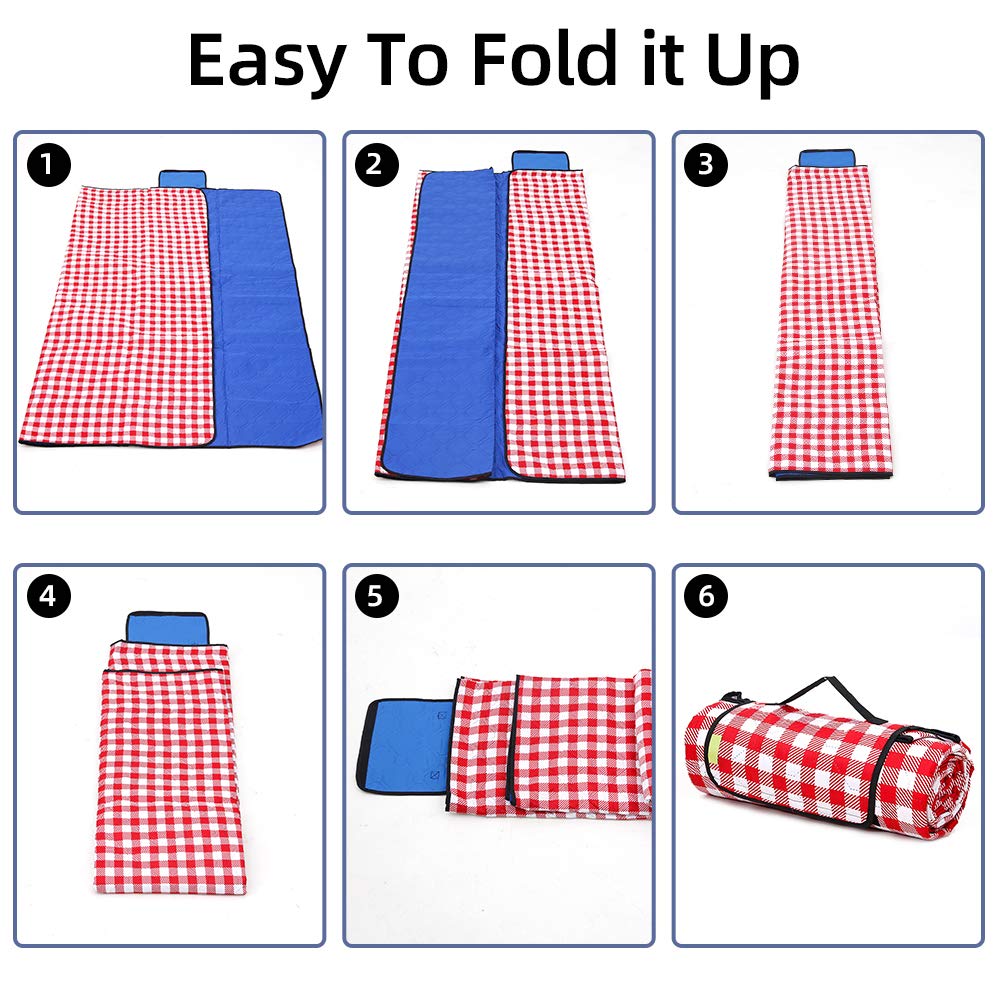 Easy To Fold it Up

1

2

3

4

5

6