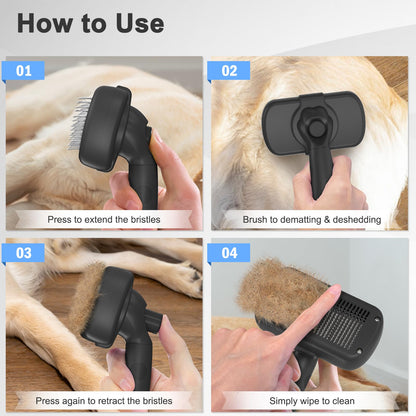 How to Use

01

Press to extend the bristles

02

Brush to dematting & deshedding

03

Press again to retract the bristles

04

Simply wipe to clean