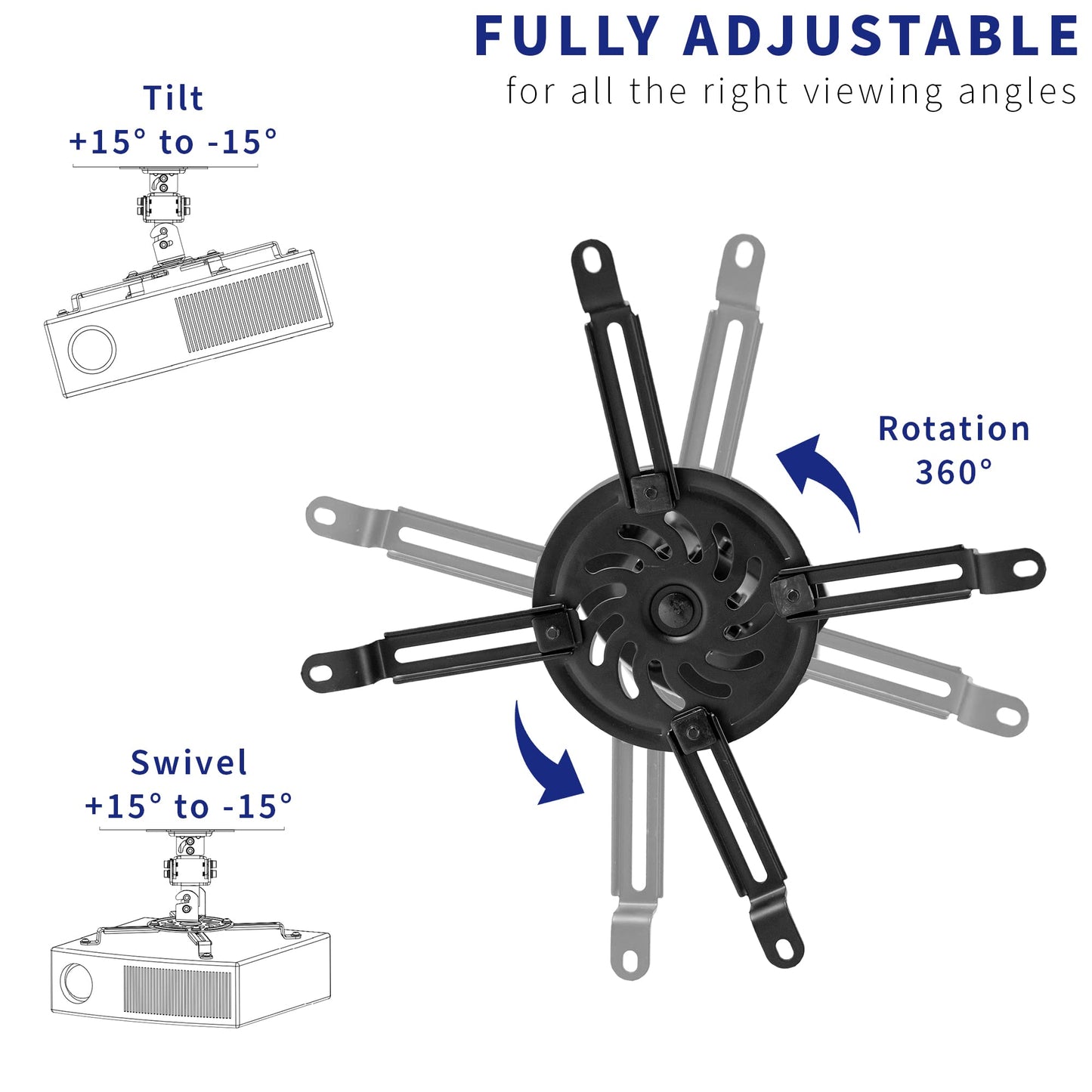 FULLY ADJUSTABLE
for all the right viewing angles

Tilt
+15° to -15°

Rotation
360°

Swivel
+15° to -15°