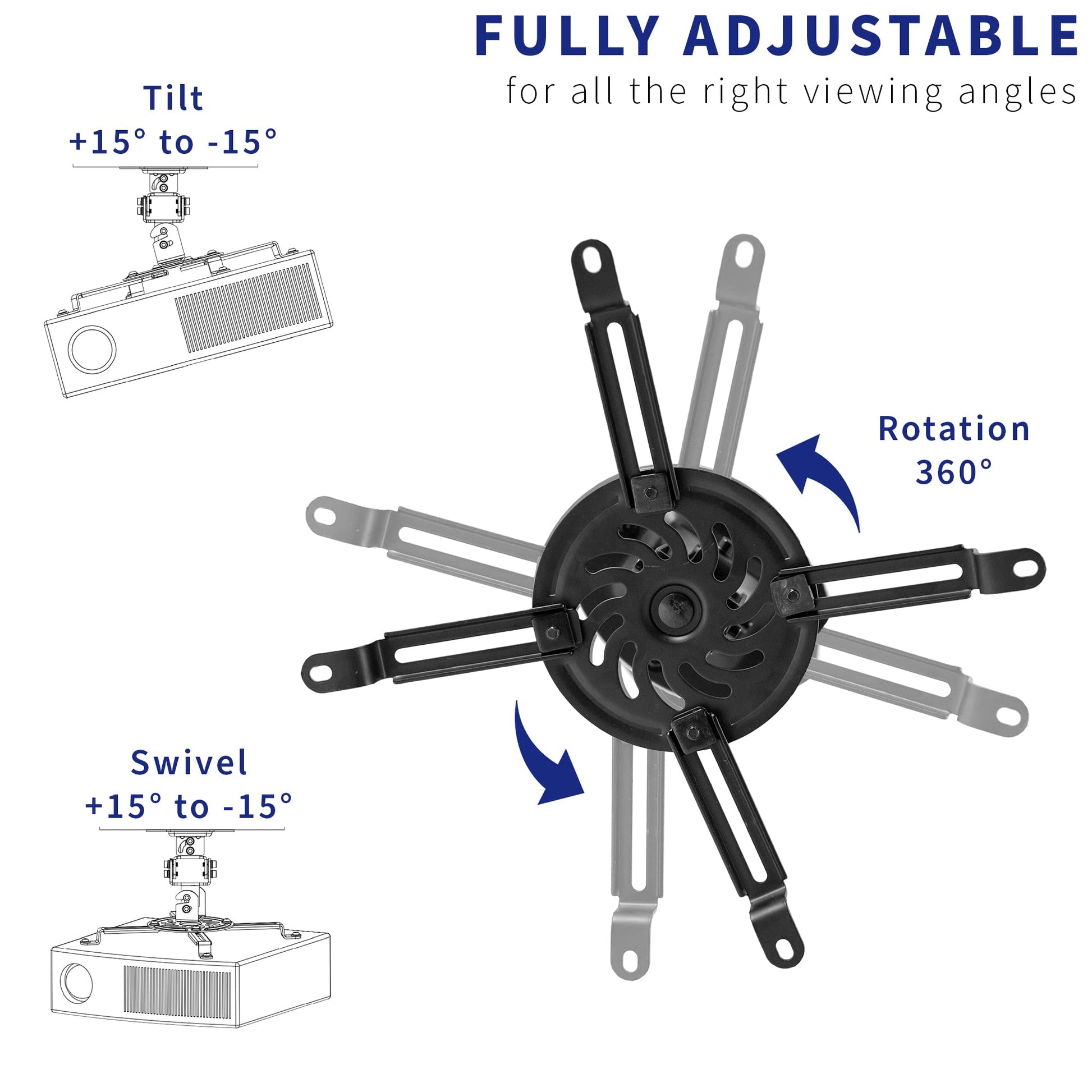 FULLY ADJUSTABLE
for all the right viewing angles

Tilt
+15° to -15°

Rotation
360°

Swivel
+15° to -15°