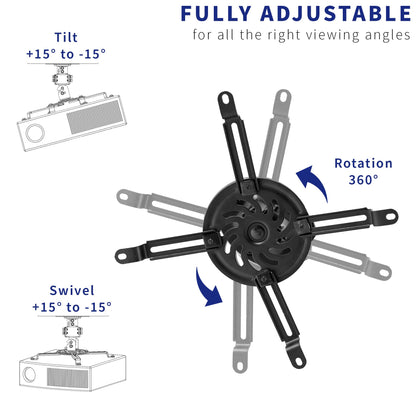 FULLY ADJUSTABLE
for all the right viewing angles

Tilt
+15° to -15°

Rotation
360°

Swivel
+15° to -15°