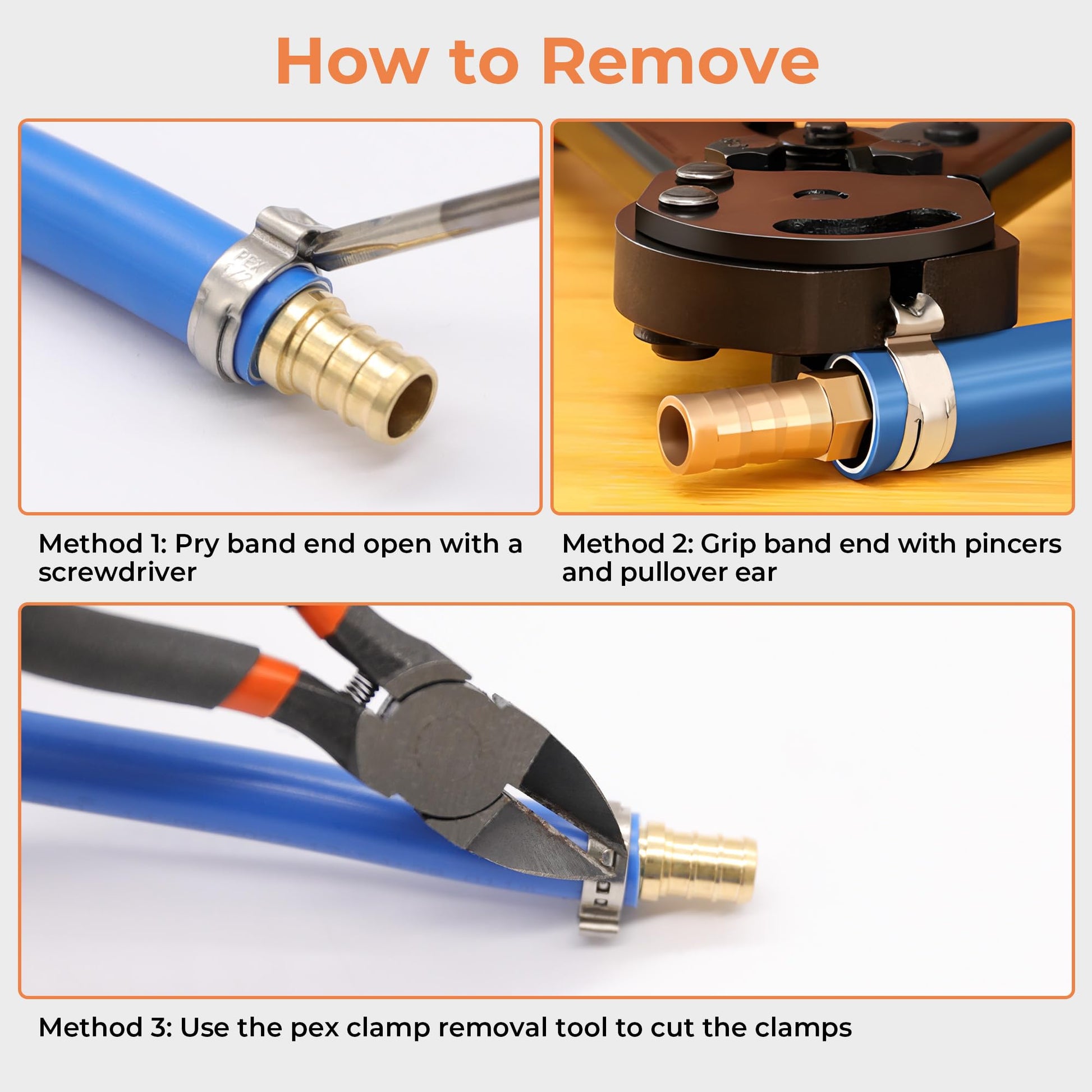 How to Remove

PEX 1/2

Method 1: Pry band end open with a screwdriver

Method 2: Grip band end with pincers and pullover ear

Method 3: Use the pex clamp removal tool to cut the clamps