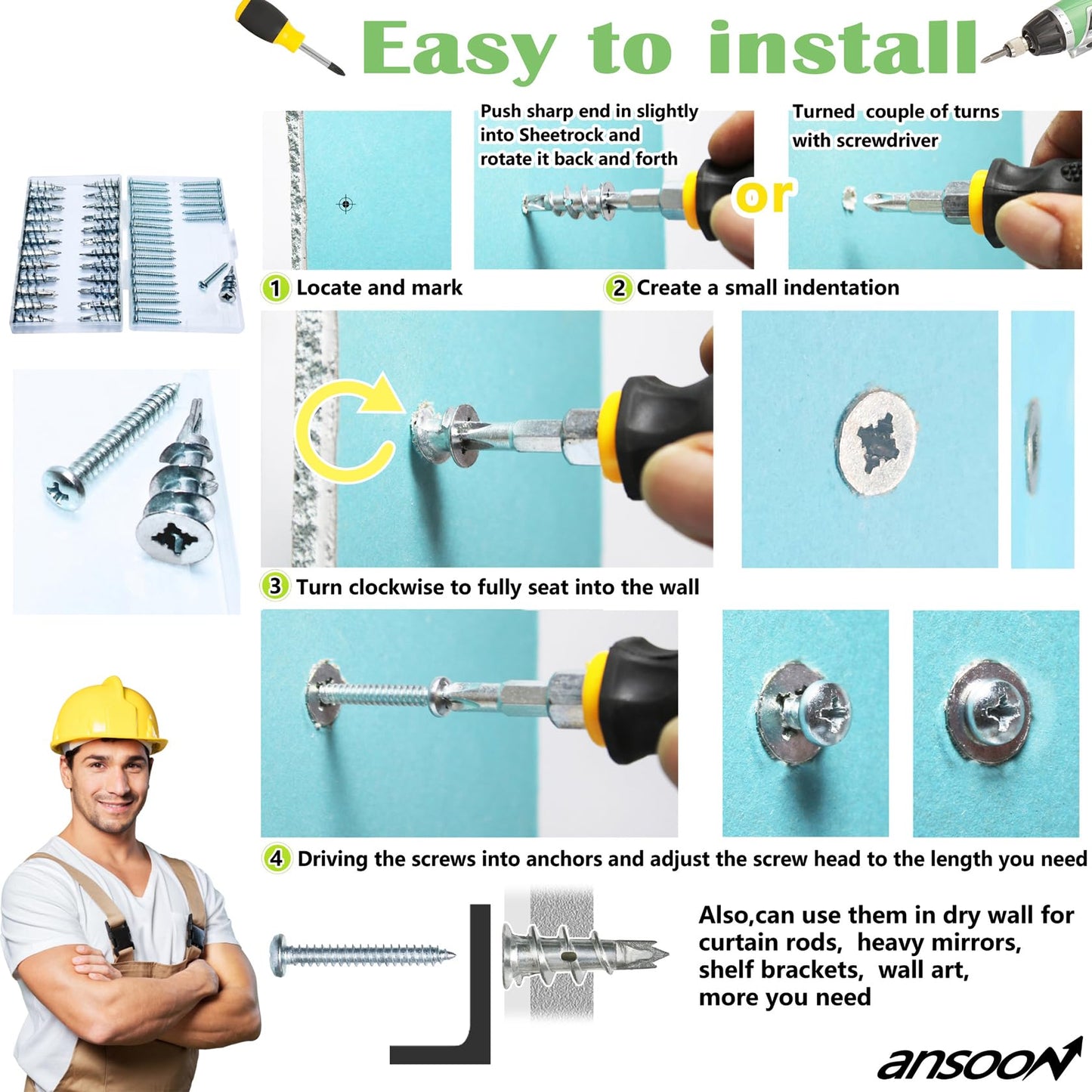 Easy to install

Push sharp end in slightly into Sheetrock and rotate it back and forth

or

Turned couple of turns with screwdriver

1 Locate and mark

2 Create a small indentation

3 Turn clockwise to fully seat into the wall

4 Driving the screws into anchors and adjust the screw head to the length you need

Also,can use them in dry wall for curtain rods, heavy mirrors, shelf brackets, wall art, more you need

ansoon