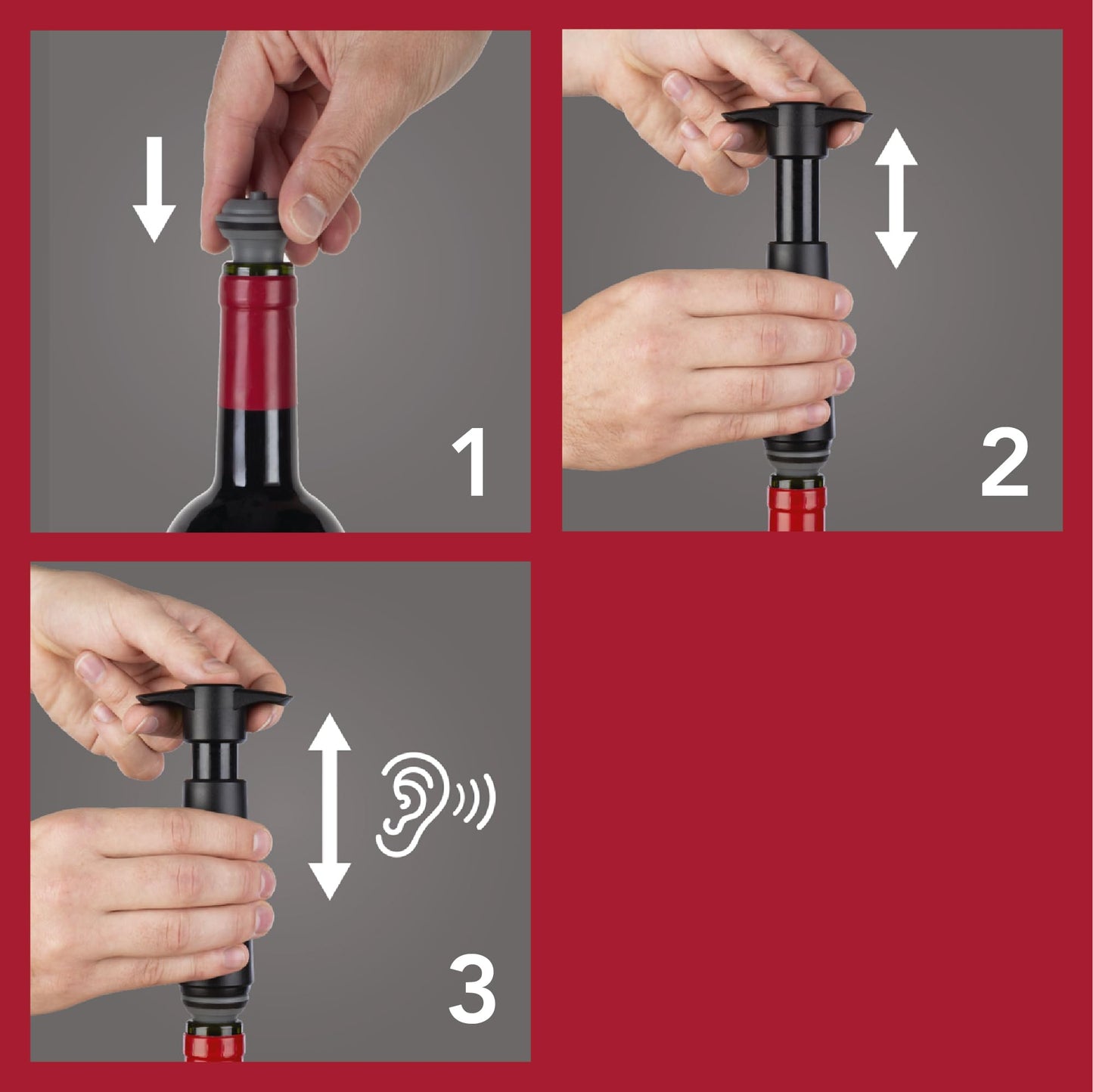 1

2

3