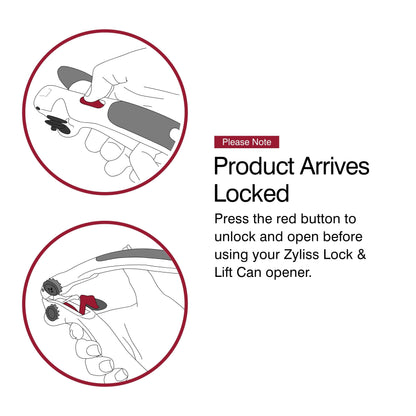 Please Note

Product Arrives Locked

Press the red button to unlock and open before using your Zyliss Lock & Lift Can opener.