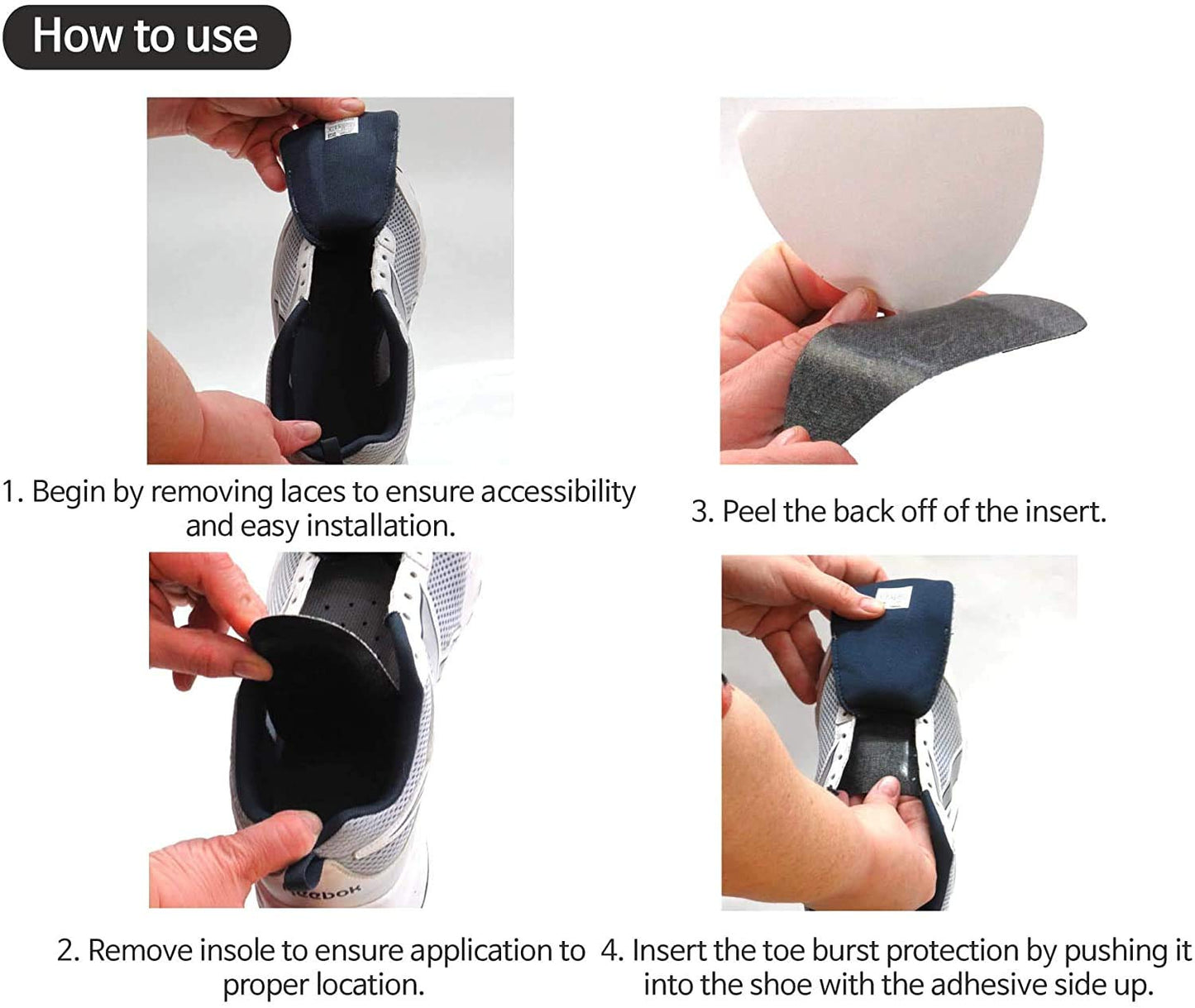 How to use

1. Begin by removing laces to ensure accessibility and easy installation.

3. Peel the back off of the insert.

Reebok

2. Remove insole to ensure application to proper location.

4. Insert the toe burst protection by pushing it into the shoe with the adhesive side up.