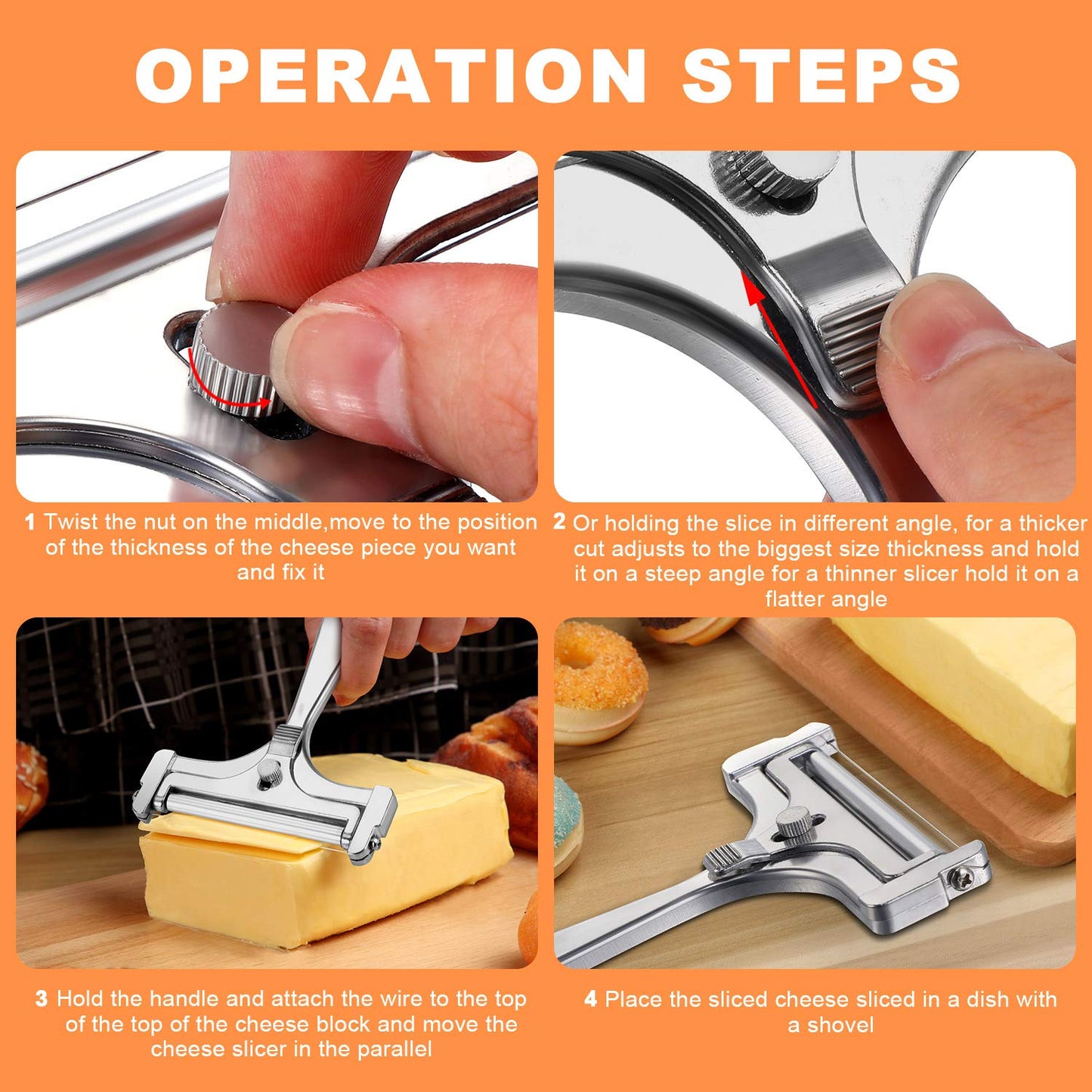 OPERATION STEPS

1 Twist the nut on the middle,move to the position of the thickness of the cheese piece you want and fix it

2 Or holding the slice in different angle, for a thicker cut adjusts to the biggest size thickness and hold it on a steep angle for a thinner slicer hold it on a flatter angle

3 Hold the handle and attach the wire to the top of the top of the cheese block and move the cheese slicer in the parallel

4 Place the sliced cheese sliced in a dish with a shovel