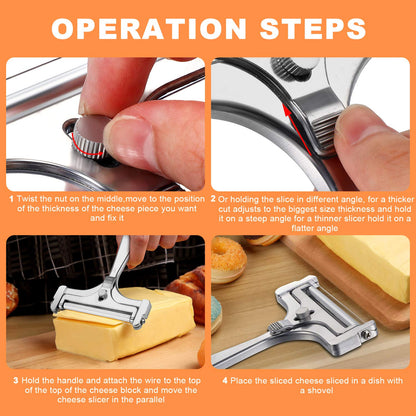 OPERATION STEPS

1 Twist the nut on the middle,move to the position of the thickness of the cheese piece you want and fix it

2 Or holding the slice in different angle, for a thicker cut adjusts to the biggest size thickness and hold it on a steep angle for a thinner slicer hold it on a flatter angle

3 Hold the handle and attach the wire to the top of the top of the cheese block and move the cheese slicer in the parallel

4 Place the sliced cheese sliced in a dish with a shovel