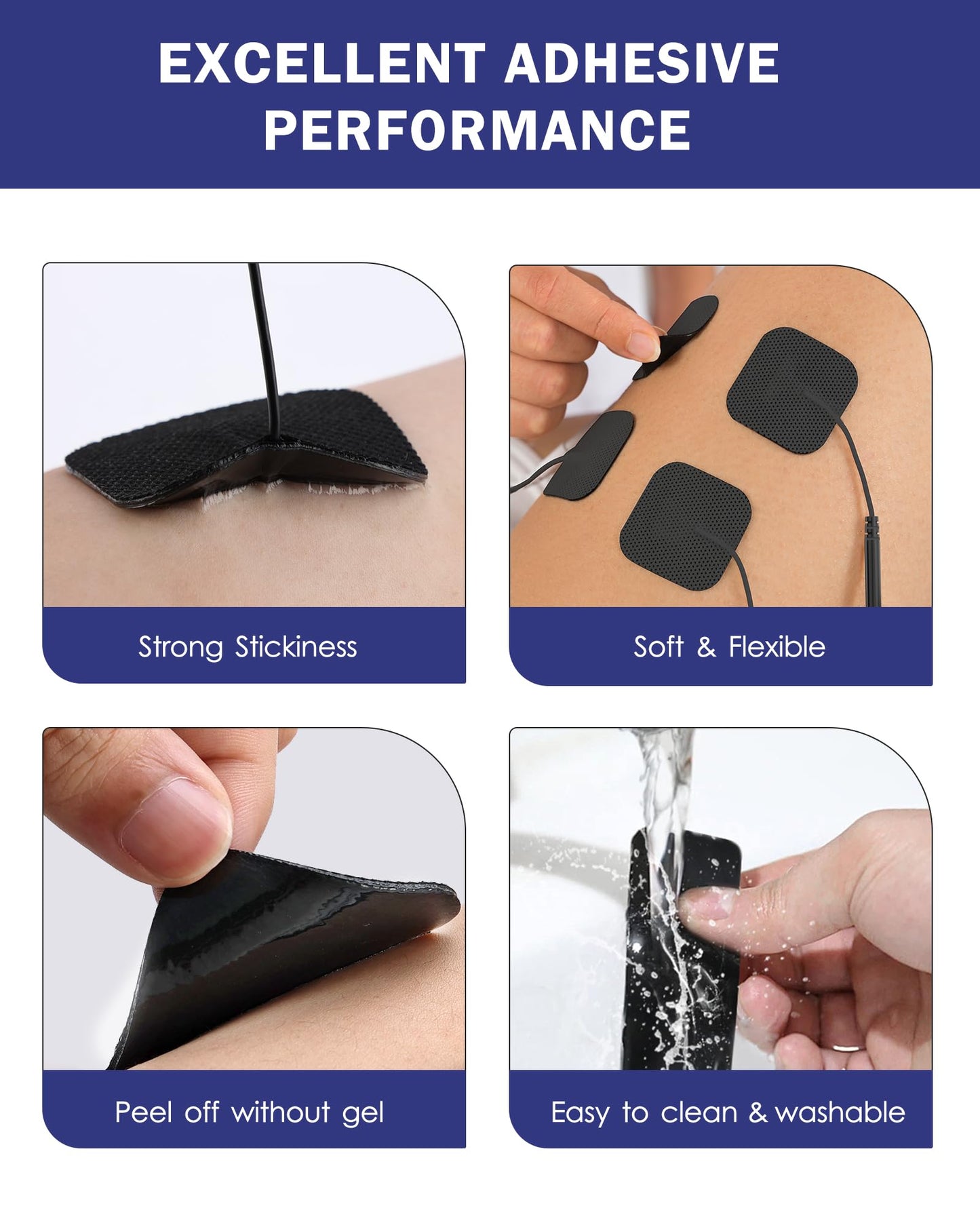 EXCELLENT ADHESIVE PERFORMANCE

Strong Stickiness

Soft & Flexible

Peel off without gel

Easy to clean & washable