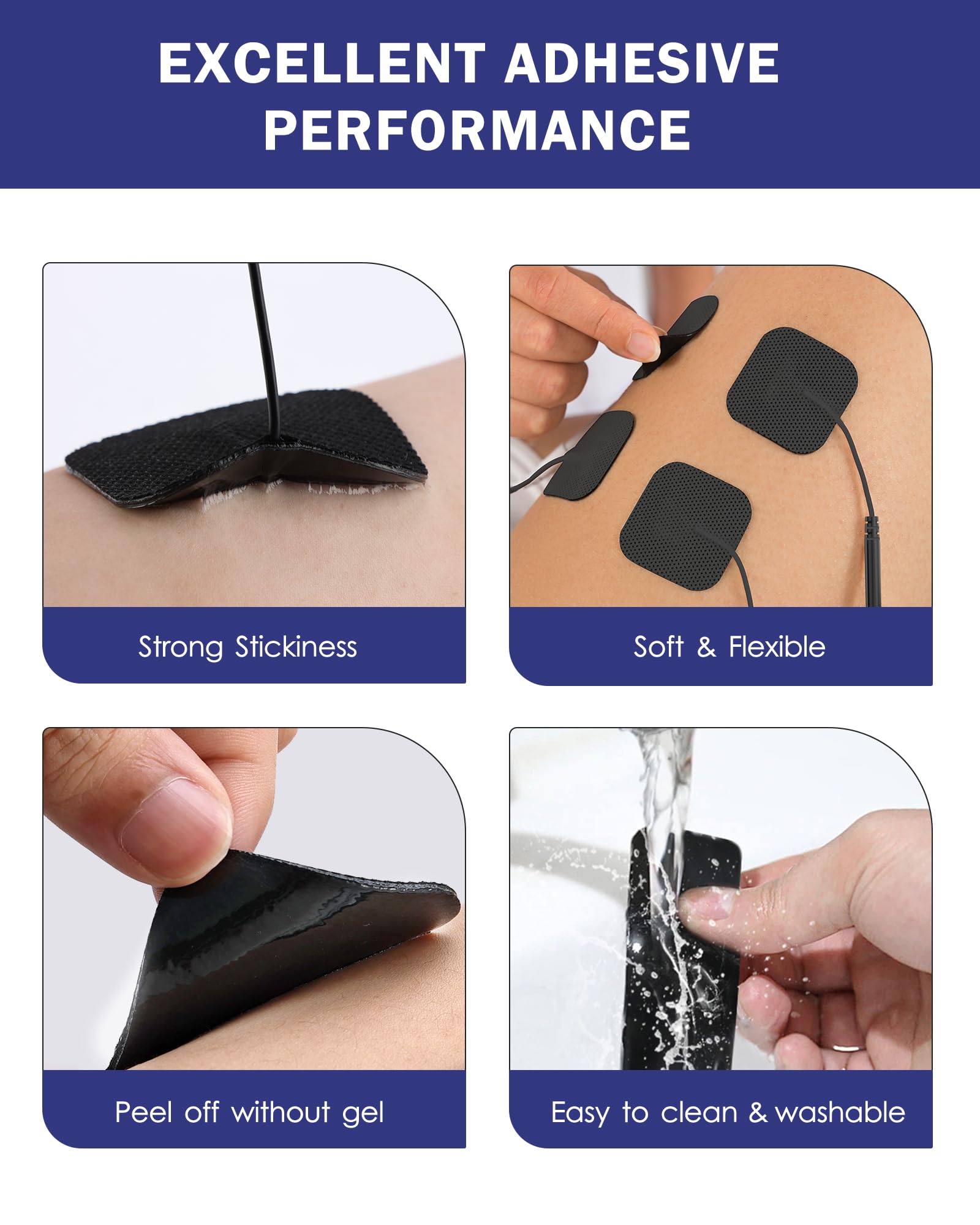 EXCELLENT ADHESIVE PERFORMANCE

Strong Stickiness

Soft & Flexible

Peel off without gel

Easy to clean & washable