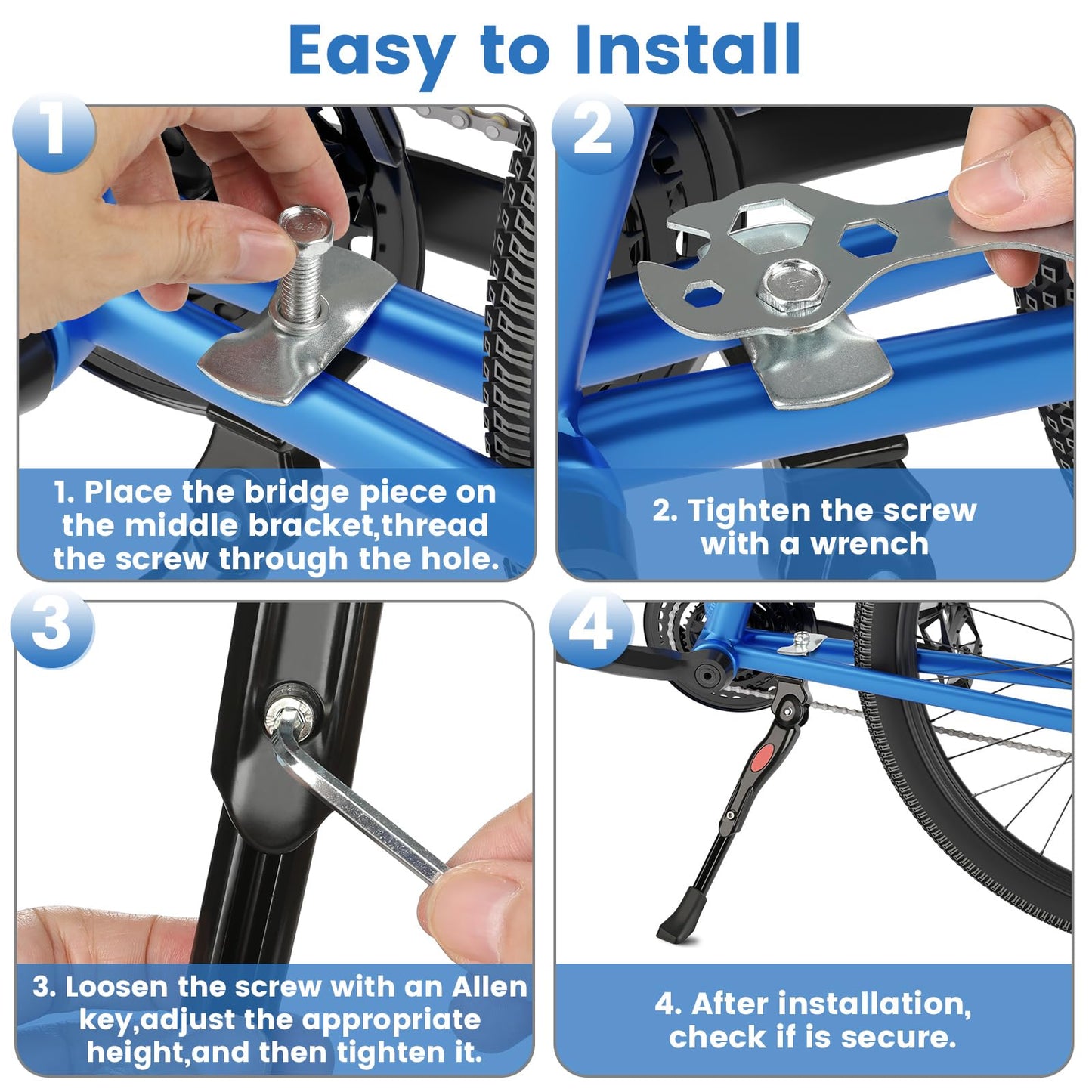 Easy to Install

1

1. Place the bridge piece on the middle bracket,thread the screw through the hole.

2

2. Tighten the screw with a wrench

3

3. Loosen the screw with an Allen key,adjust the appropriate height,and then tighten it.

4

4. After installation, check if is secure.