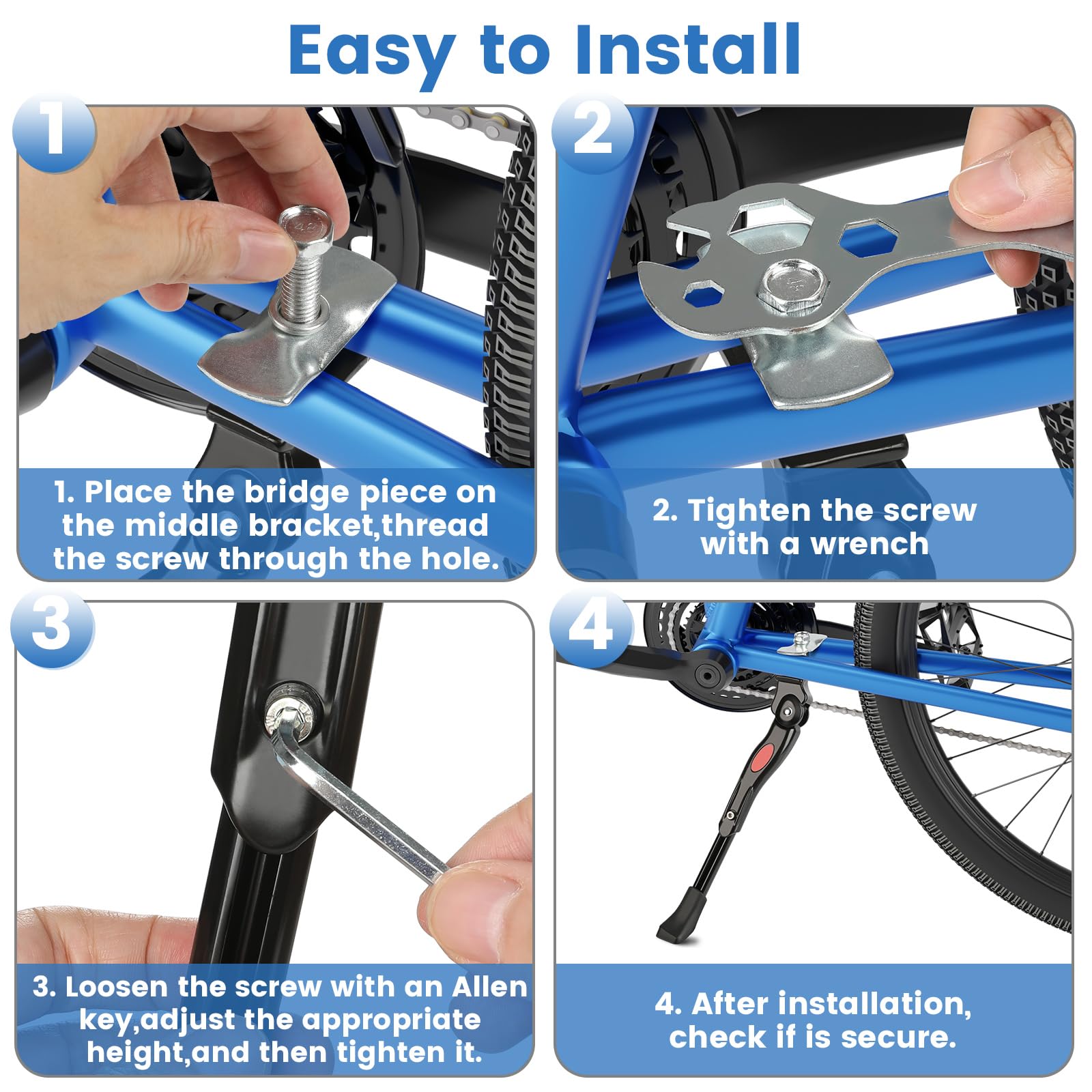 Easy to Install

1

1. Place the bridge piece on the middle bracket,thread the screw through the hole.

2

2. Tighten the screw with a wrench

3

3. Loosen the screw with an Allen key,adjust the appropriate height,and then tighten it.

4

4. After installation, check if is secure.