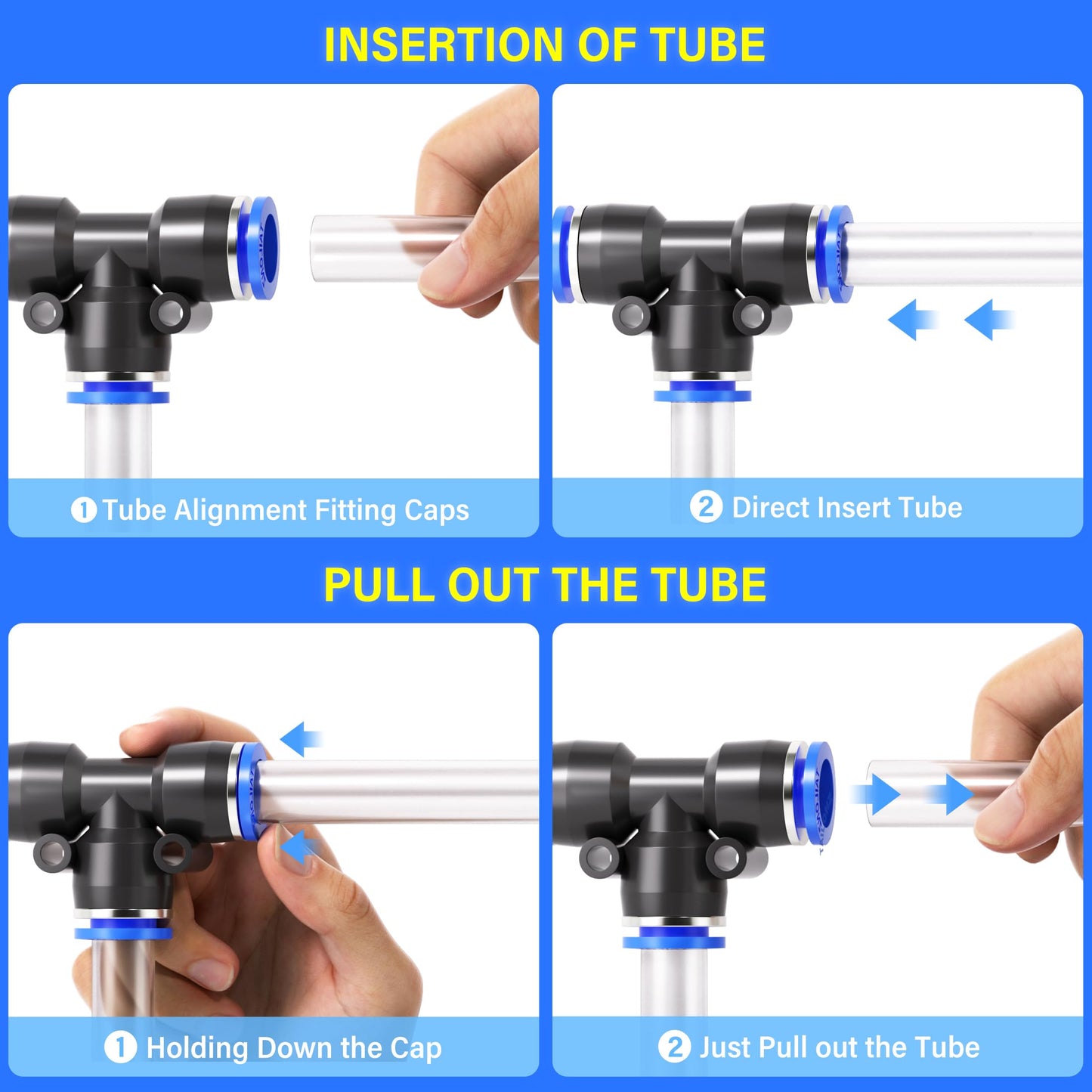 INSERTION OF TUBE

1 Tube Alignment Fitting Caps

2 Direct Insert Tube

PULL OUT THE TUBE

1 Holding Down the Cap

2 Just Pull out the Tube