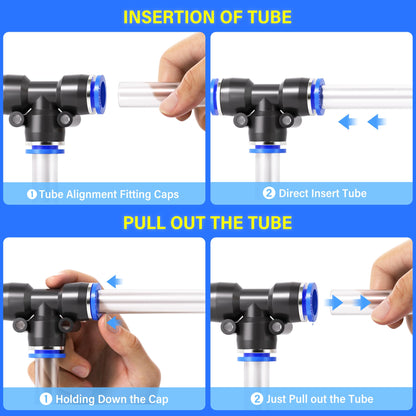 INSERTION OF TUBE

1 Tube Alignment Fitting Caps

2 Direct Insert Tube

PULL OUT THE TUBE

1 Holding Down the Cap

2 Just Pull out the Tube