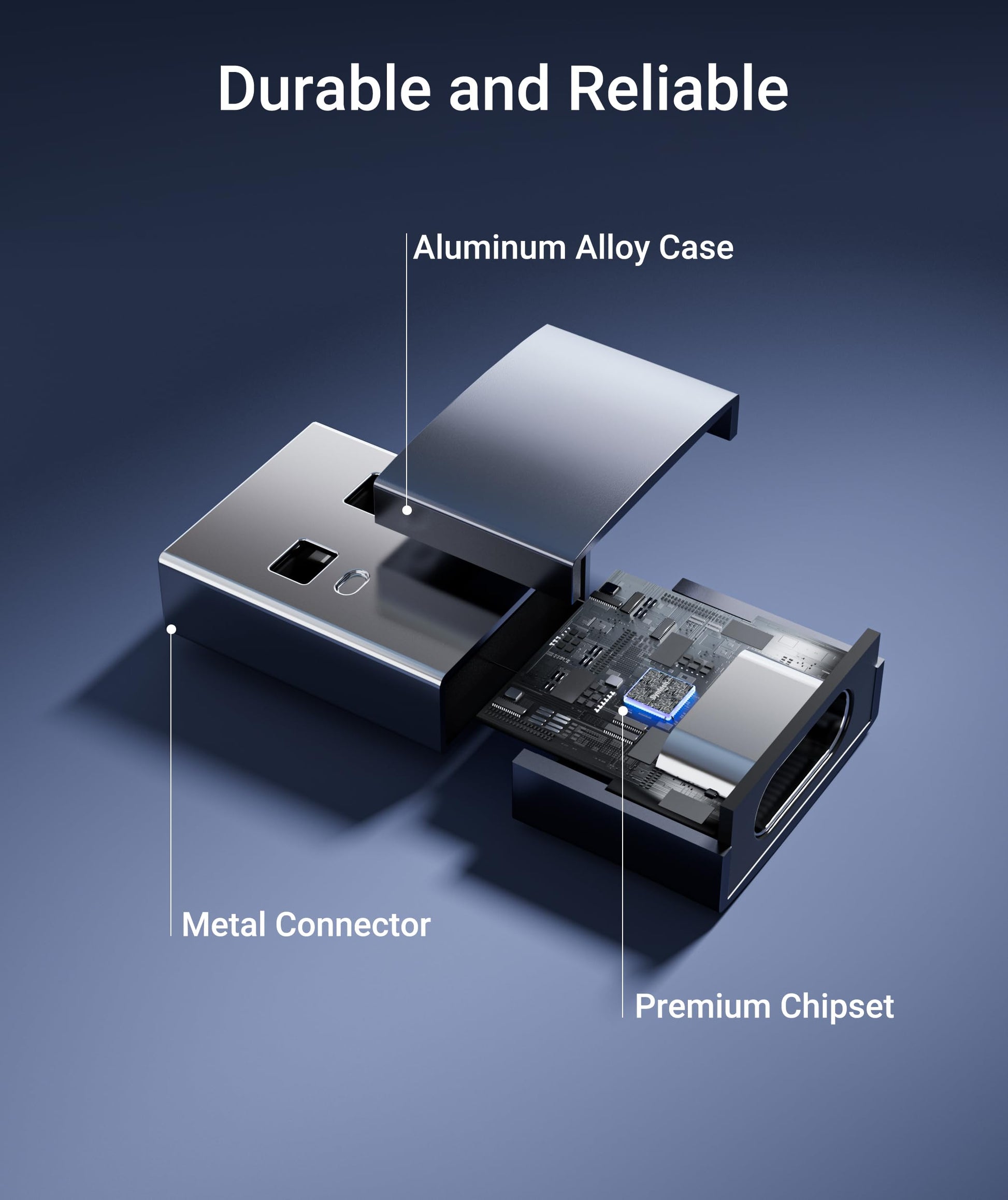 Durable and Reliable

Aluminum Alloy Case

Metal Connector

Premium Chipset