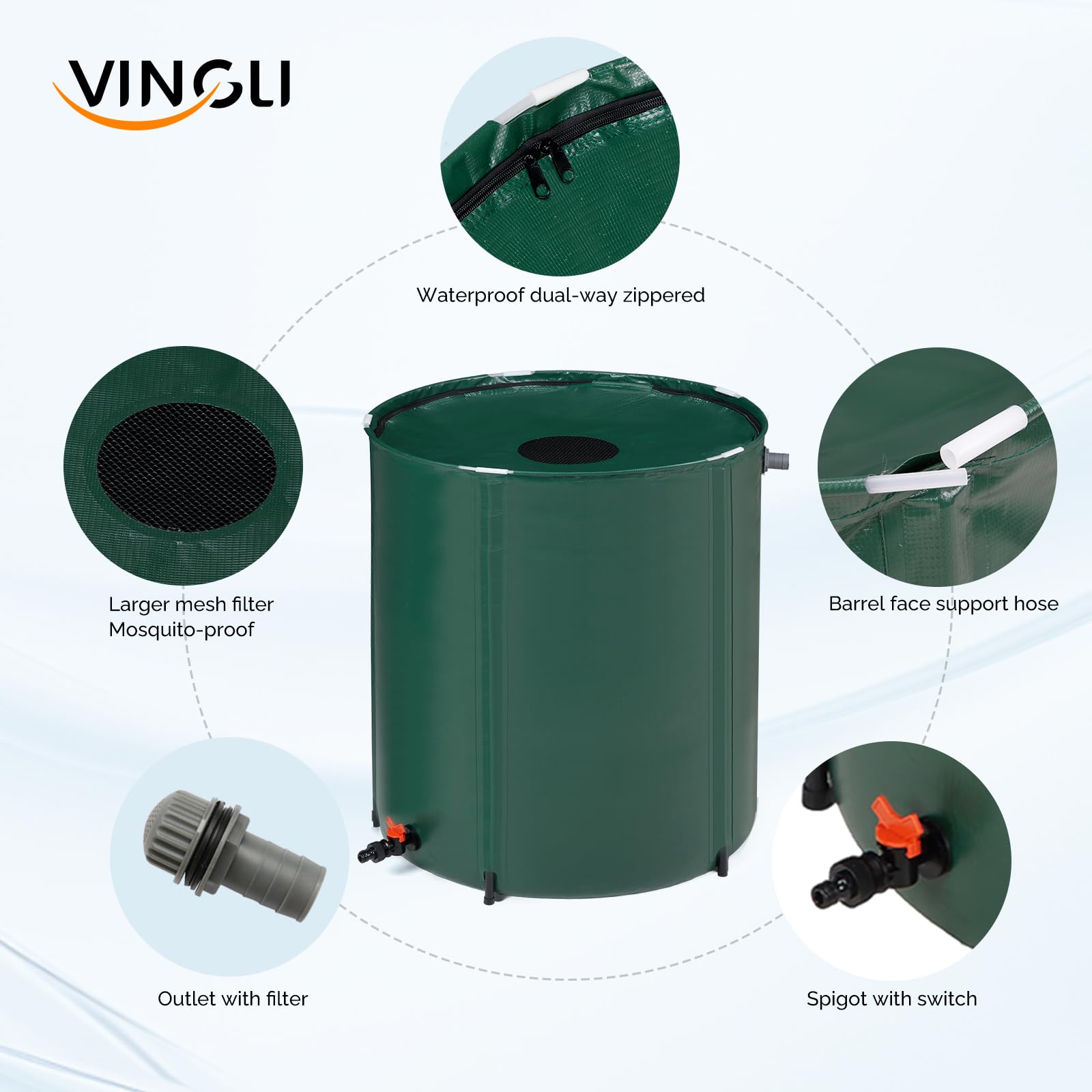 VINGLI

Waterproof dual-way zippered

Larger mesh filter
Mosquito-proof

Barrel face support hose

Outlet with filter

Spigot with switch